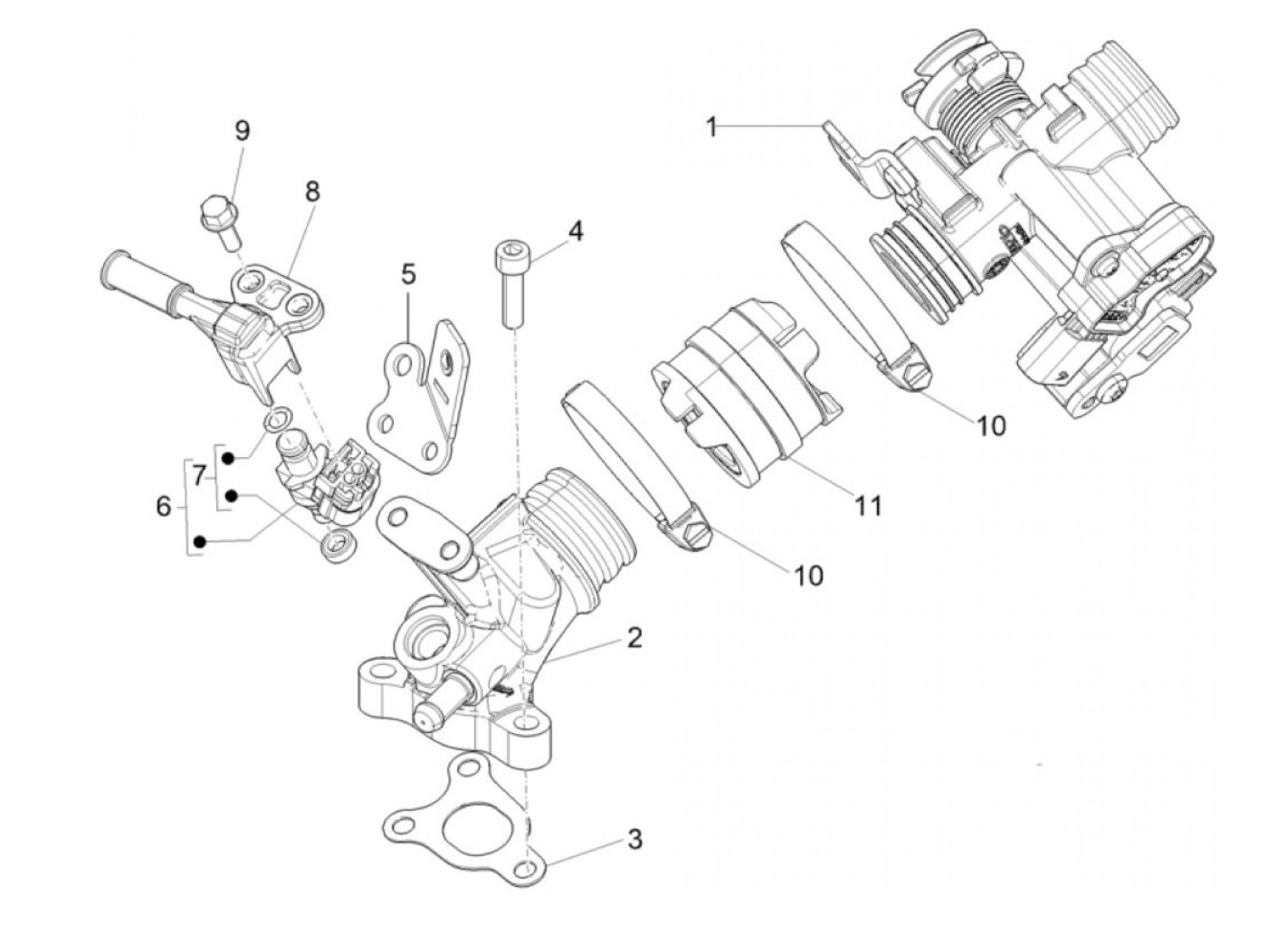 9
8
1
4
5
10
7
6
11
10
2
3