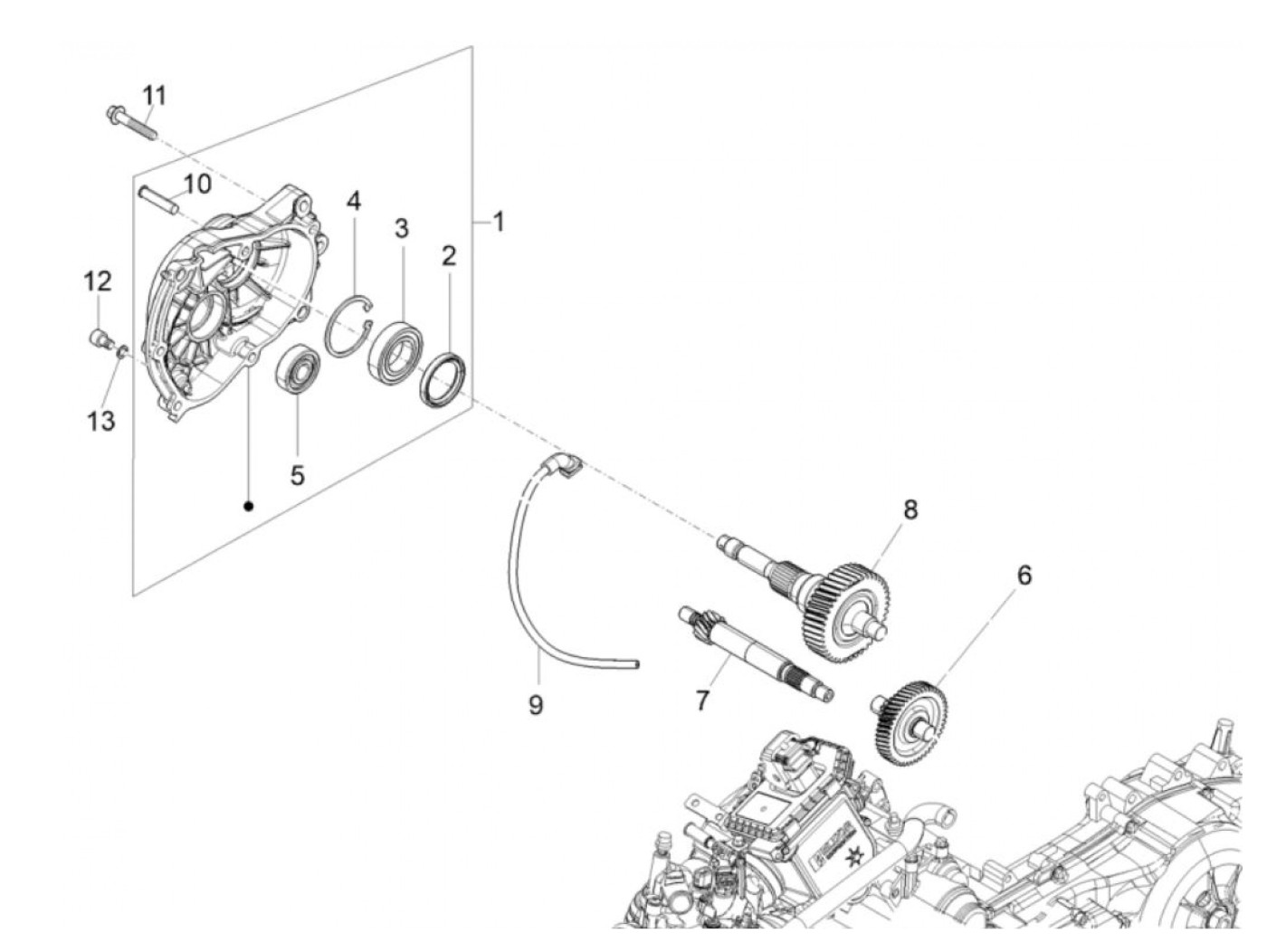 11
10
4
3
2
1
12
13
5
8
6
9
7