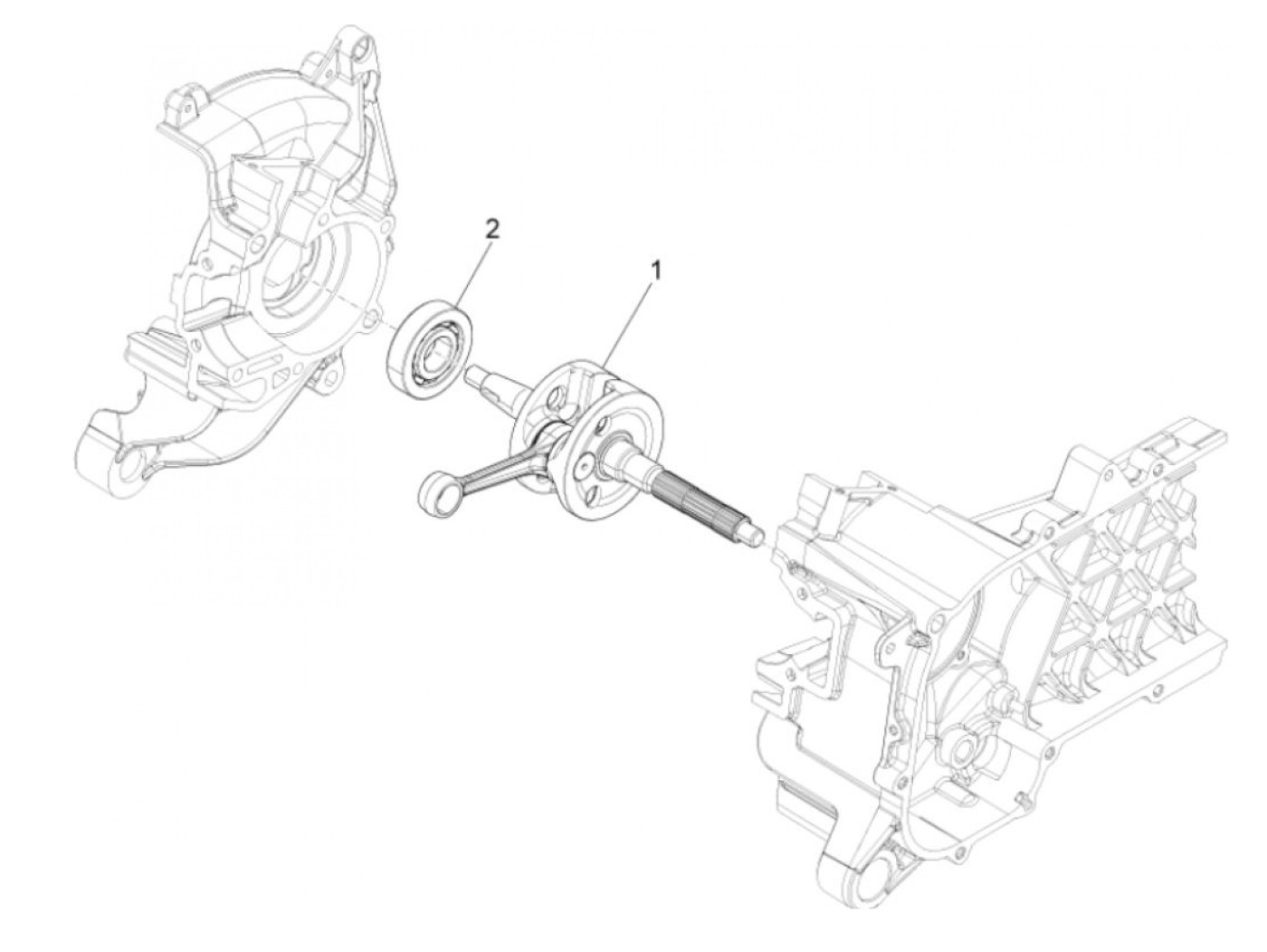 2

1