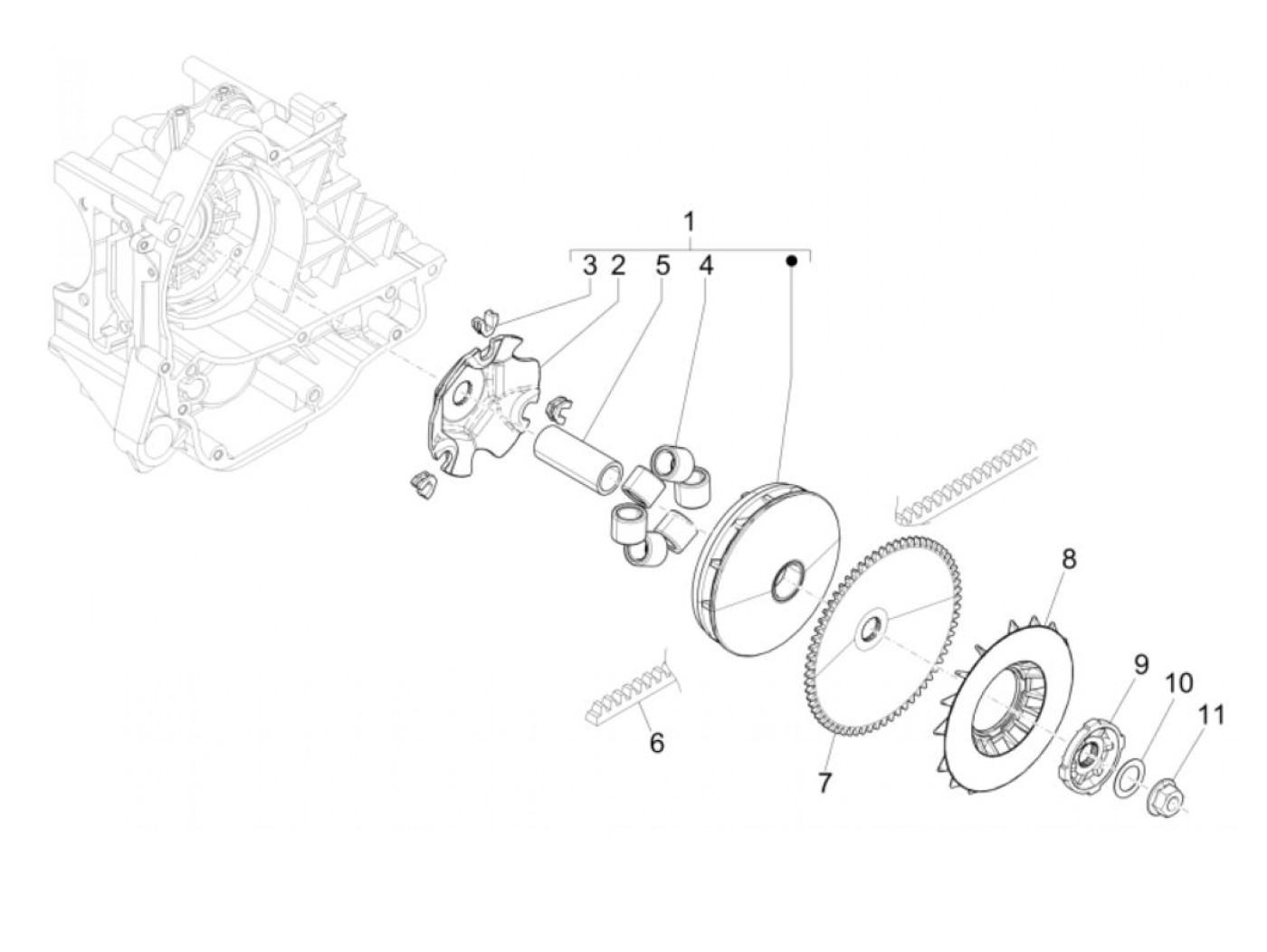 1
3 2 5 4
8
9
10
11
6
7