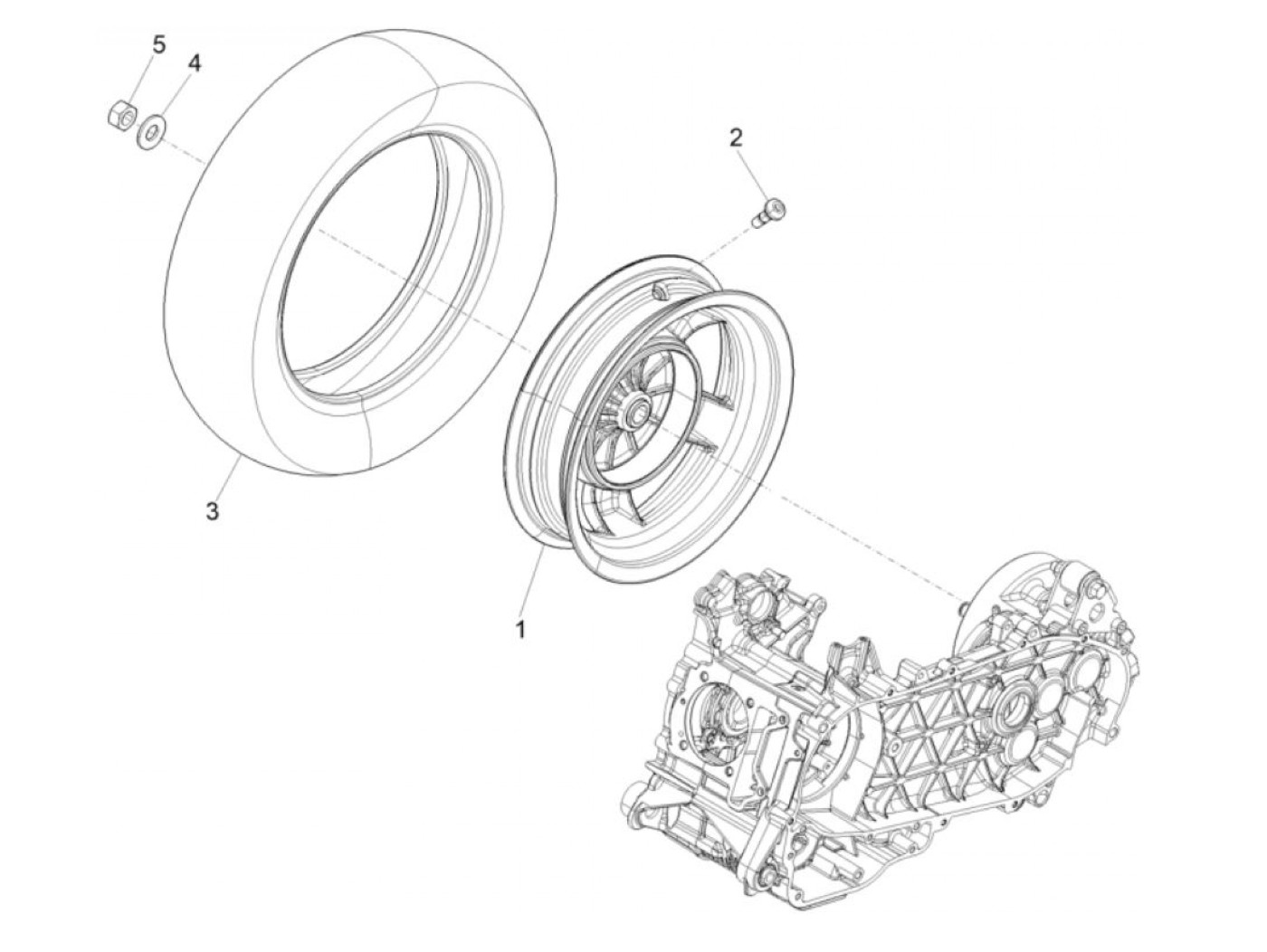 5
4
2
3
1