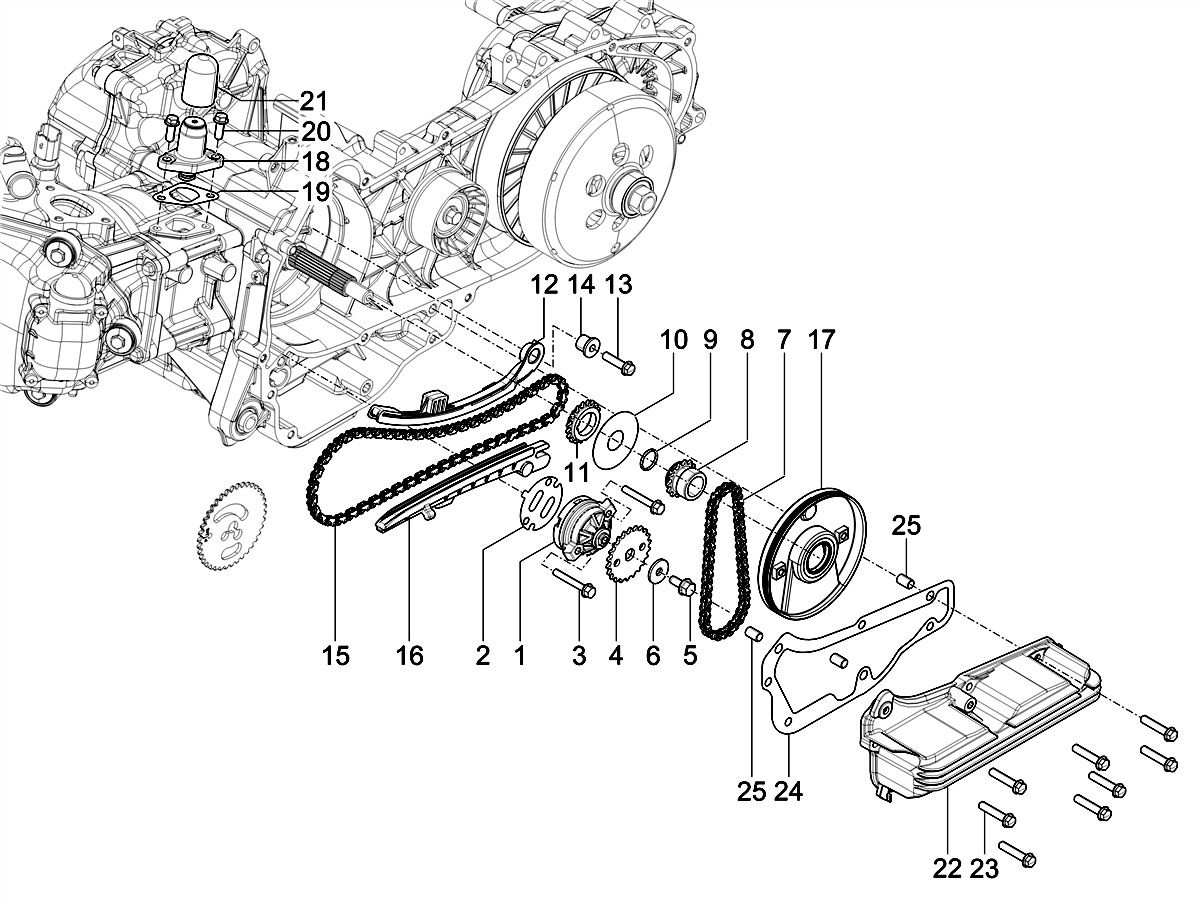 21
20
18
19
12
14
13
10
9
8
7
17
11
25
15
16
2
1
3
4
6
5
25
24
22
23