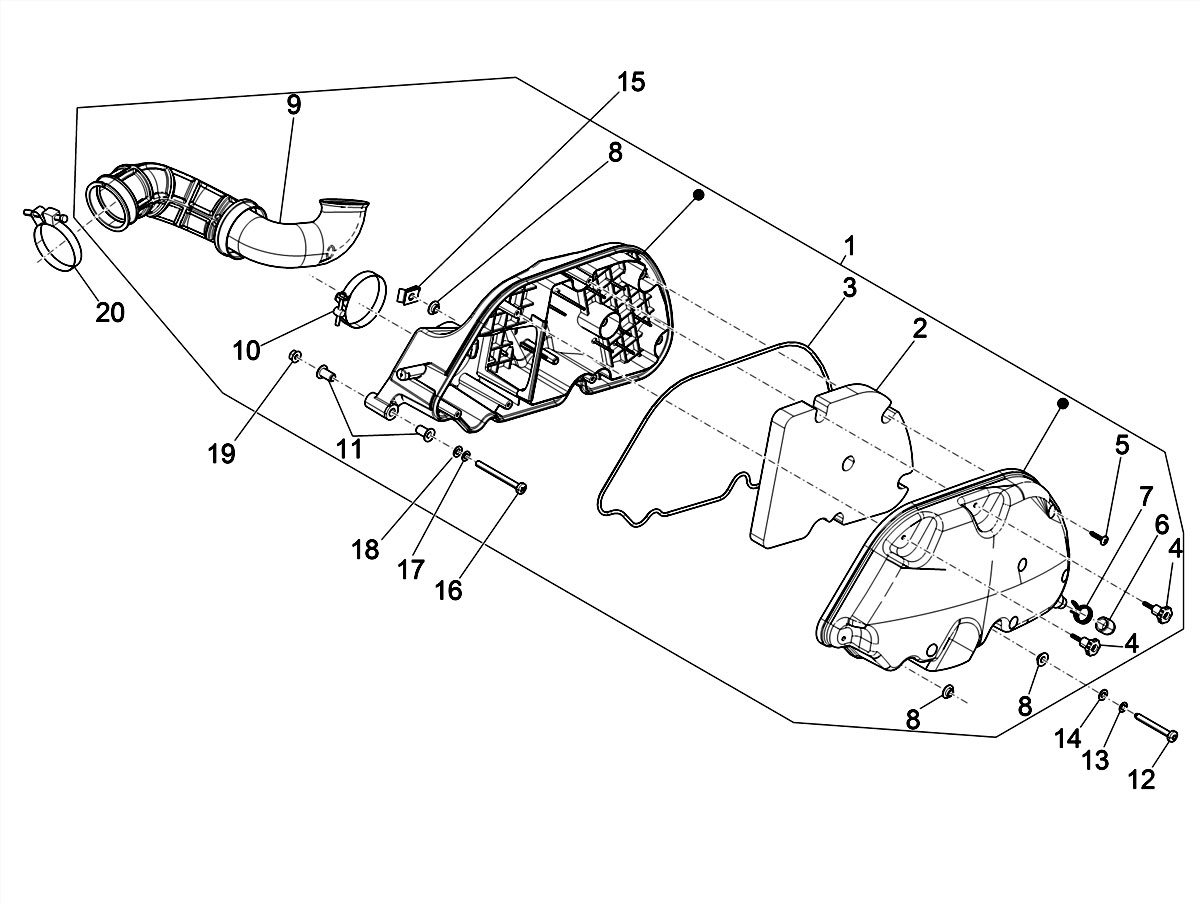 15
9
8
1
3
2
20
10
19
11
18
17
16
5
7
6
4
4
8
8
14
13
12