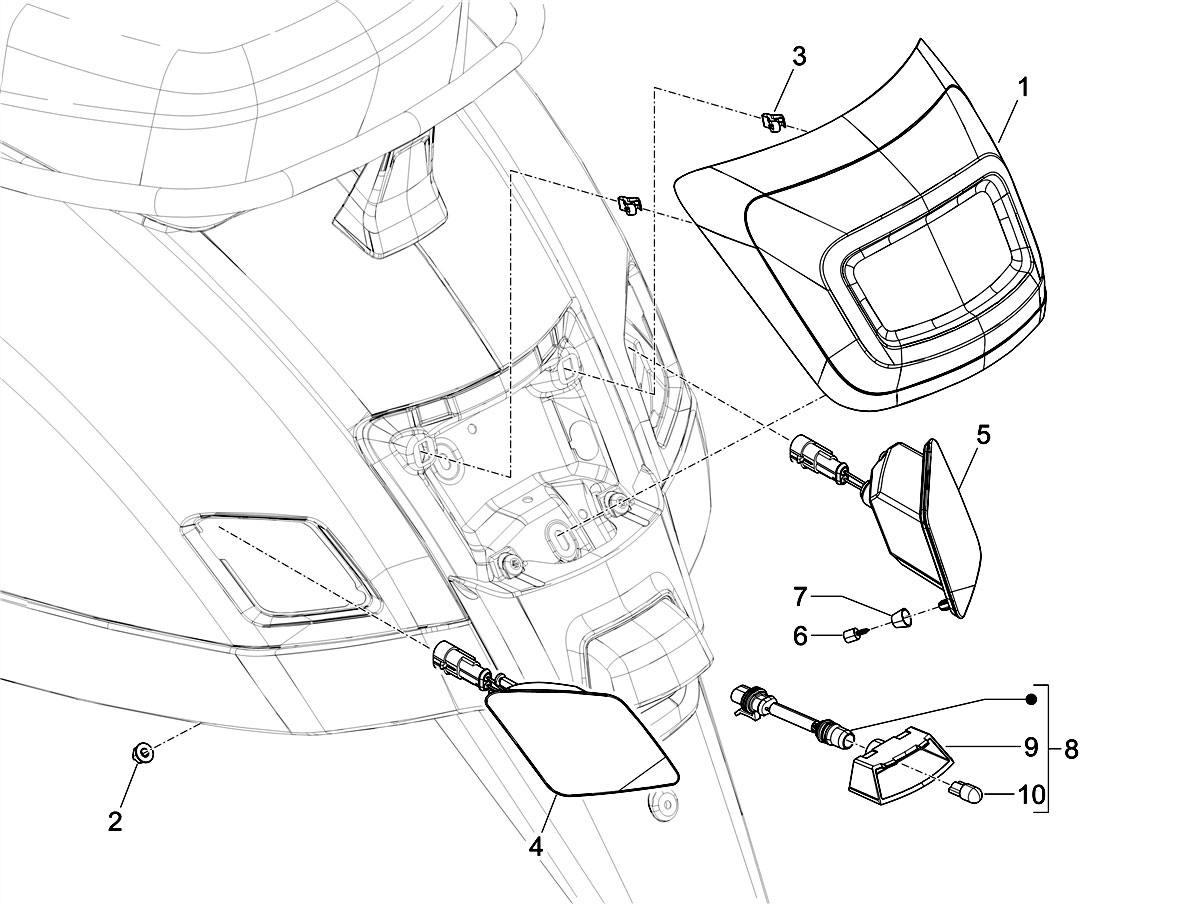 3
1
5
7
6
9
8
10
2
4