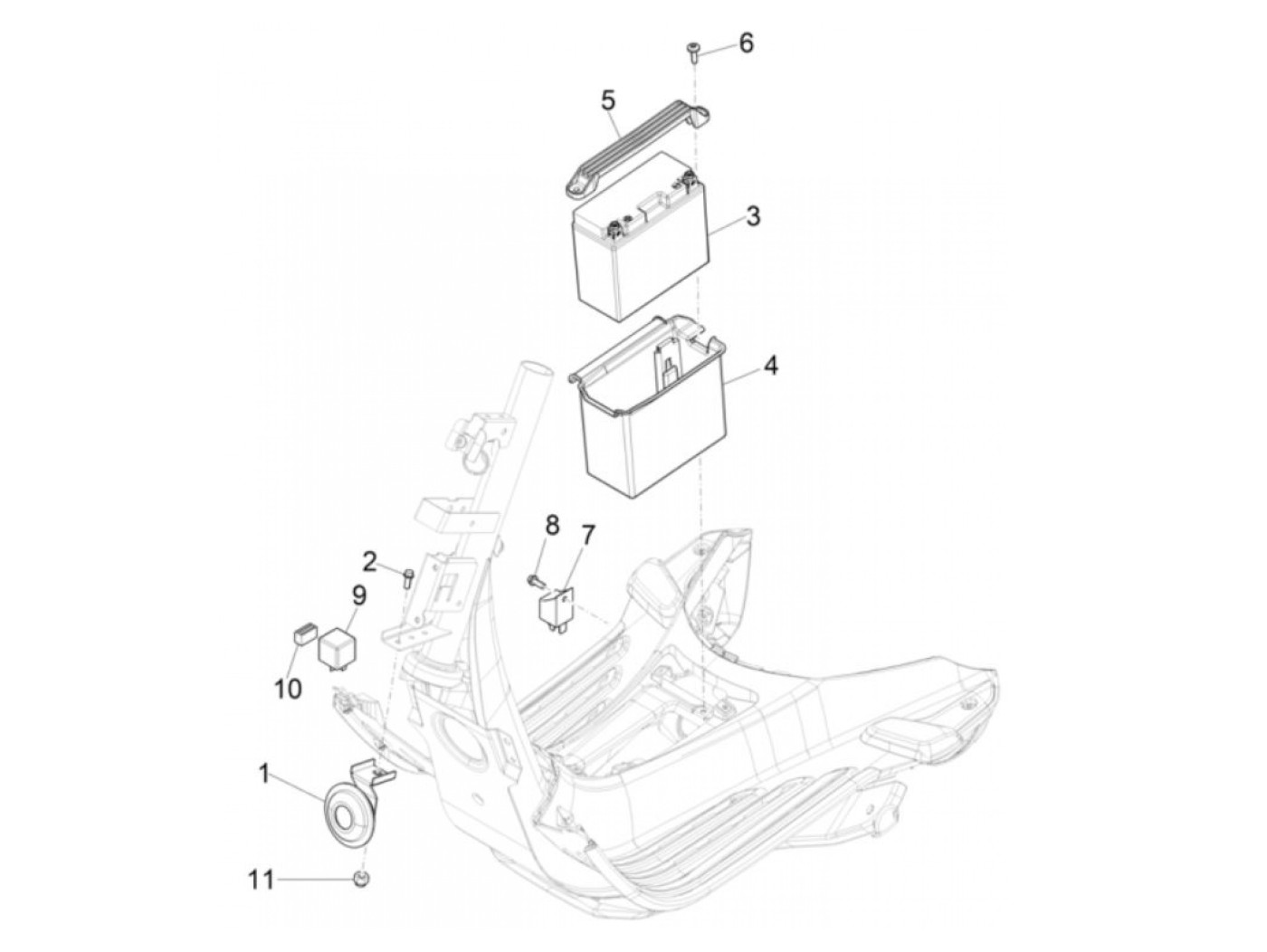 6
5
3
4
8
7
2
9
10
1
11