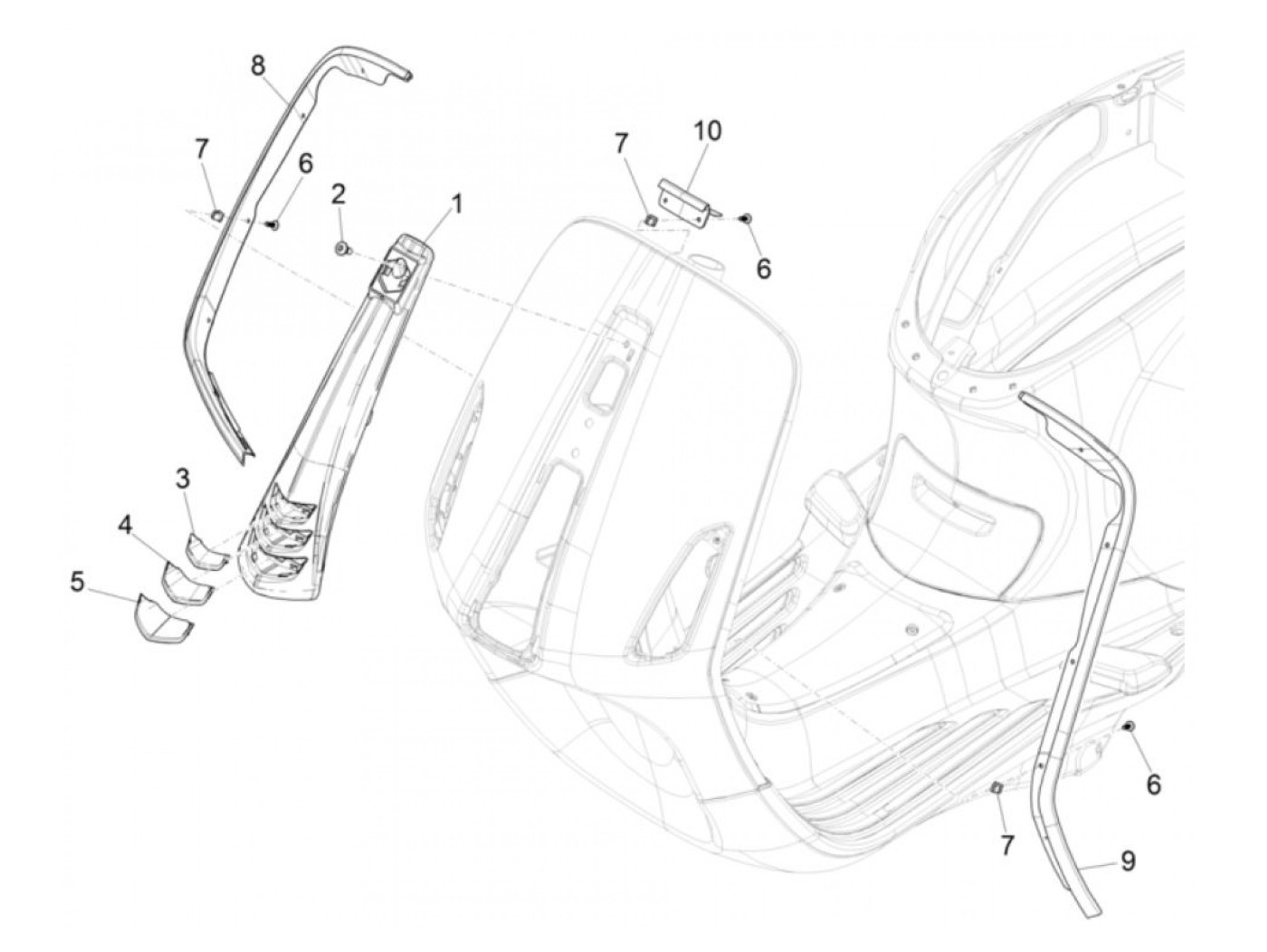 8
7
6
2
1
7
10
6
3
4
5
6
7
9