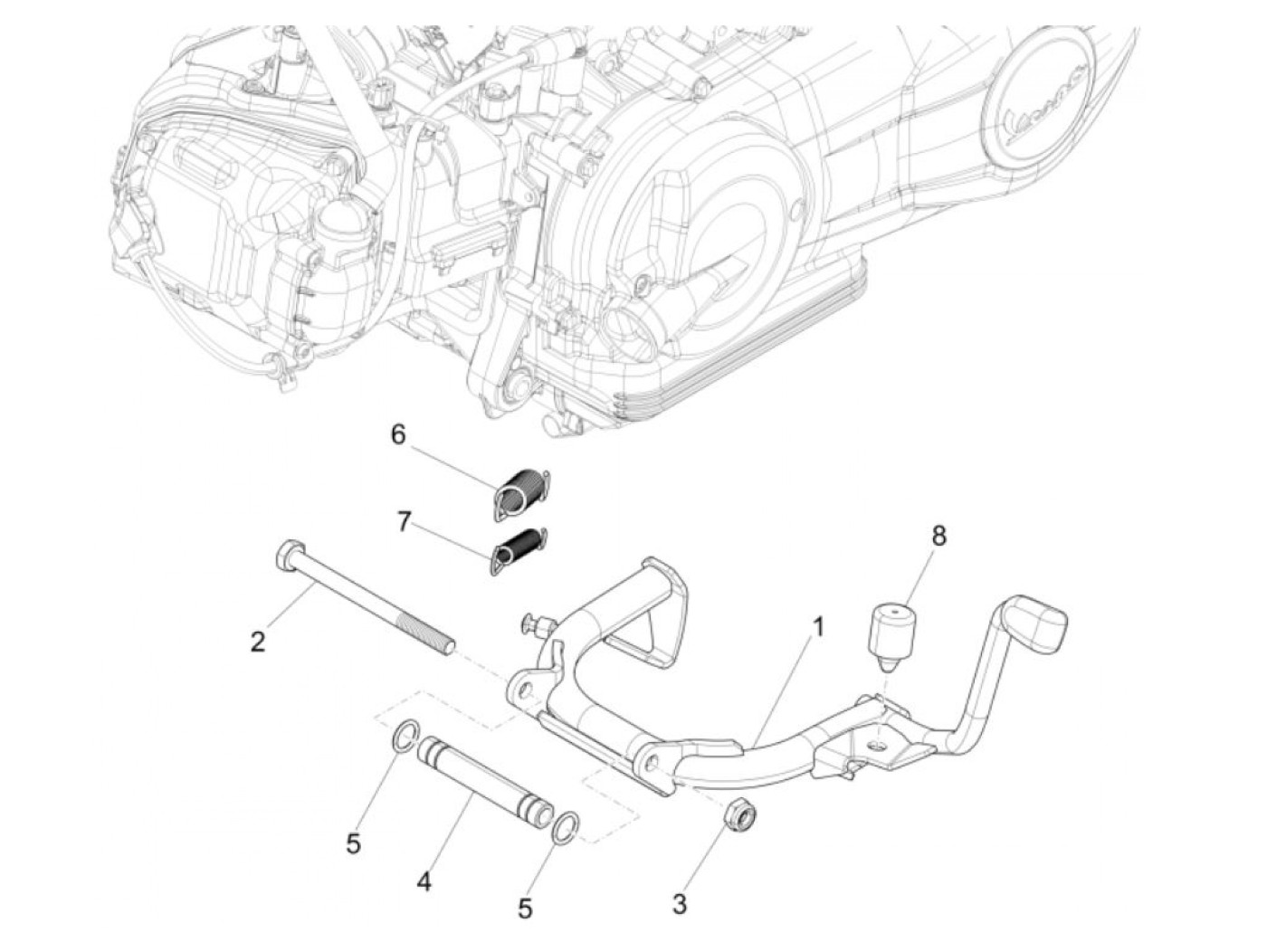 Vespa

6

7

8

2

1

5

4

5

3