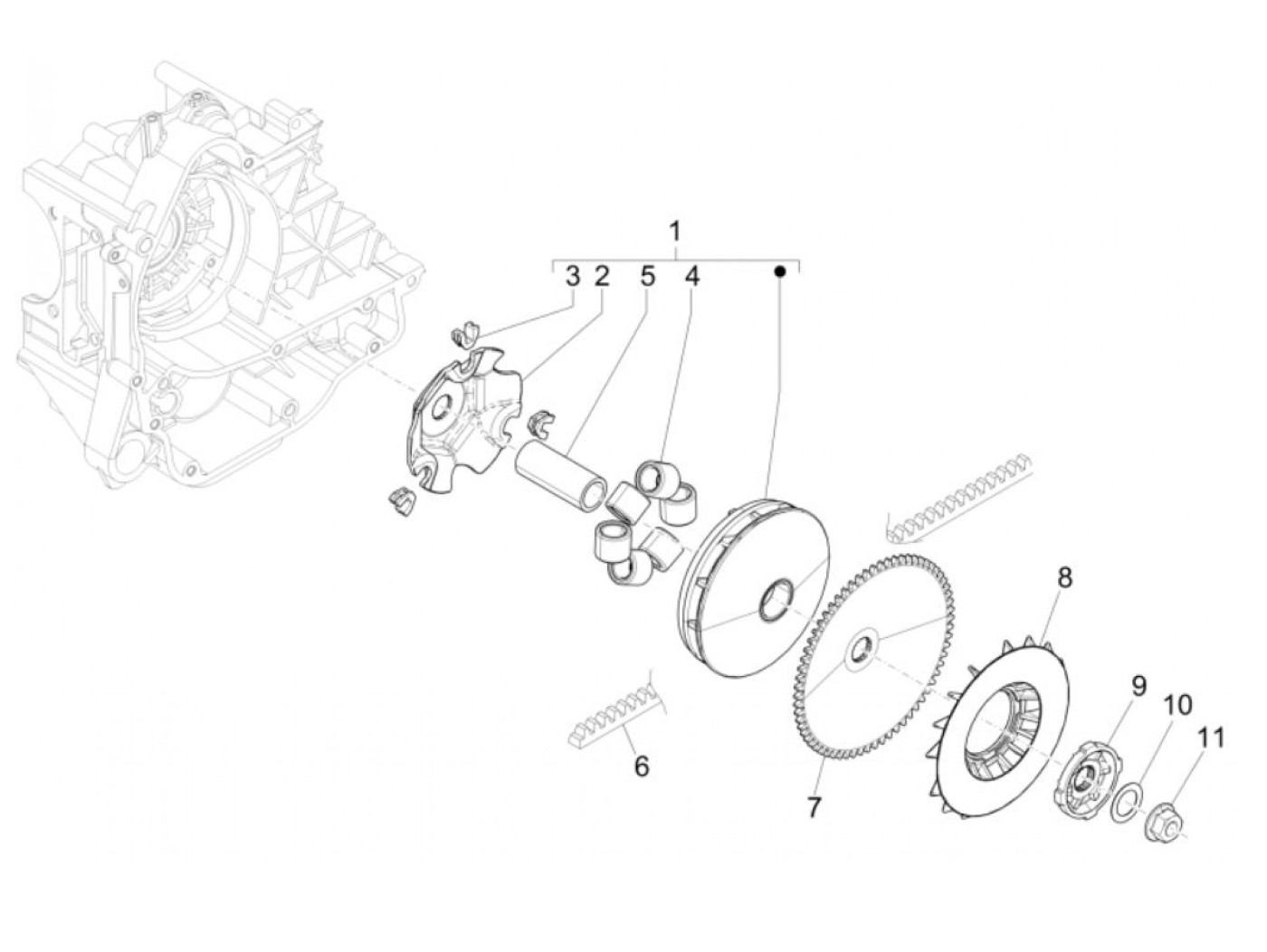 1
3 2 5 4
8
9
10
11
6
7