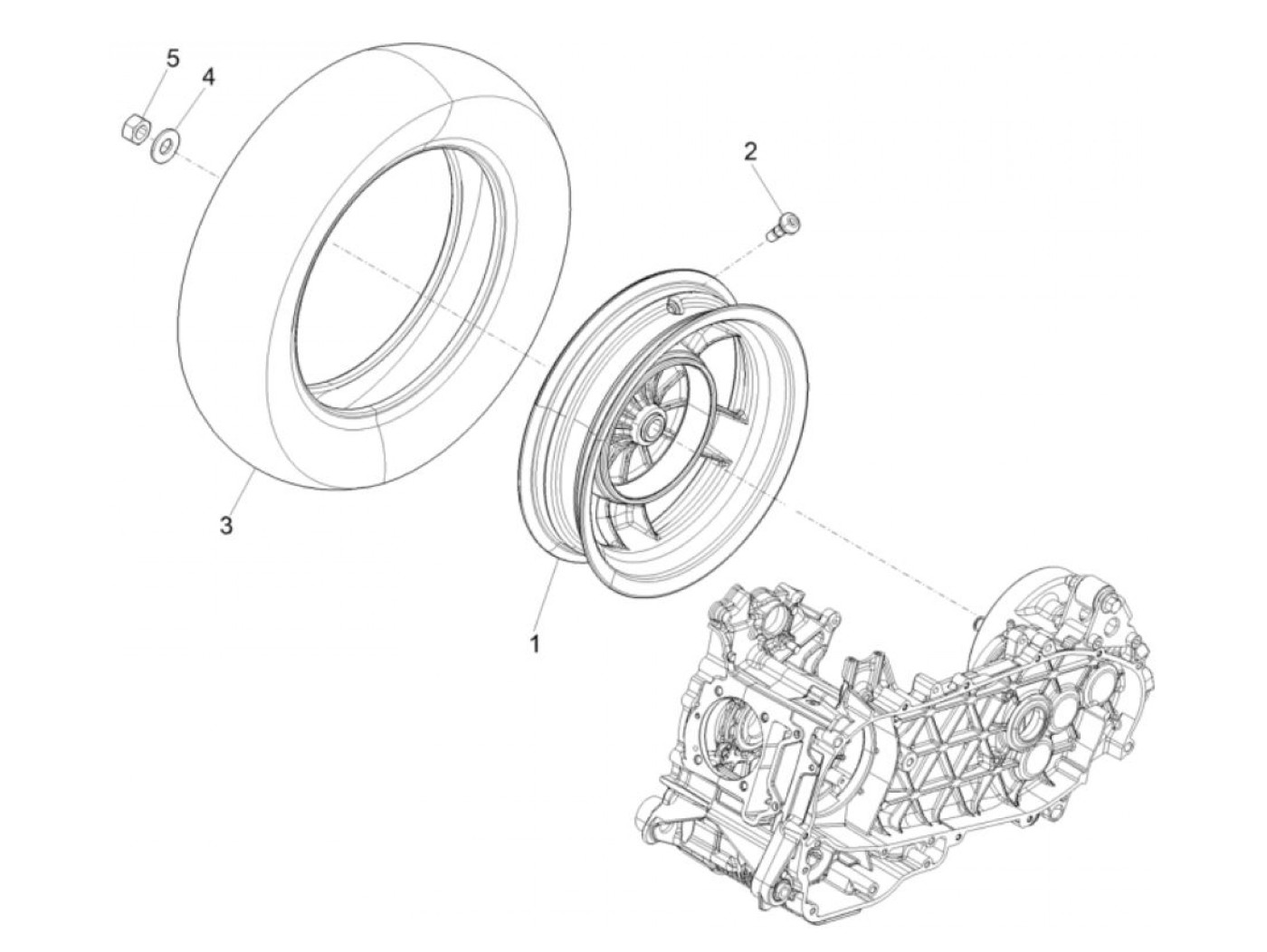 5
4
2
3
1