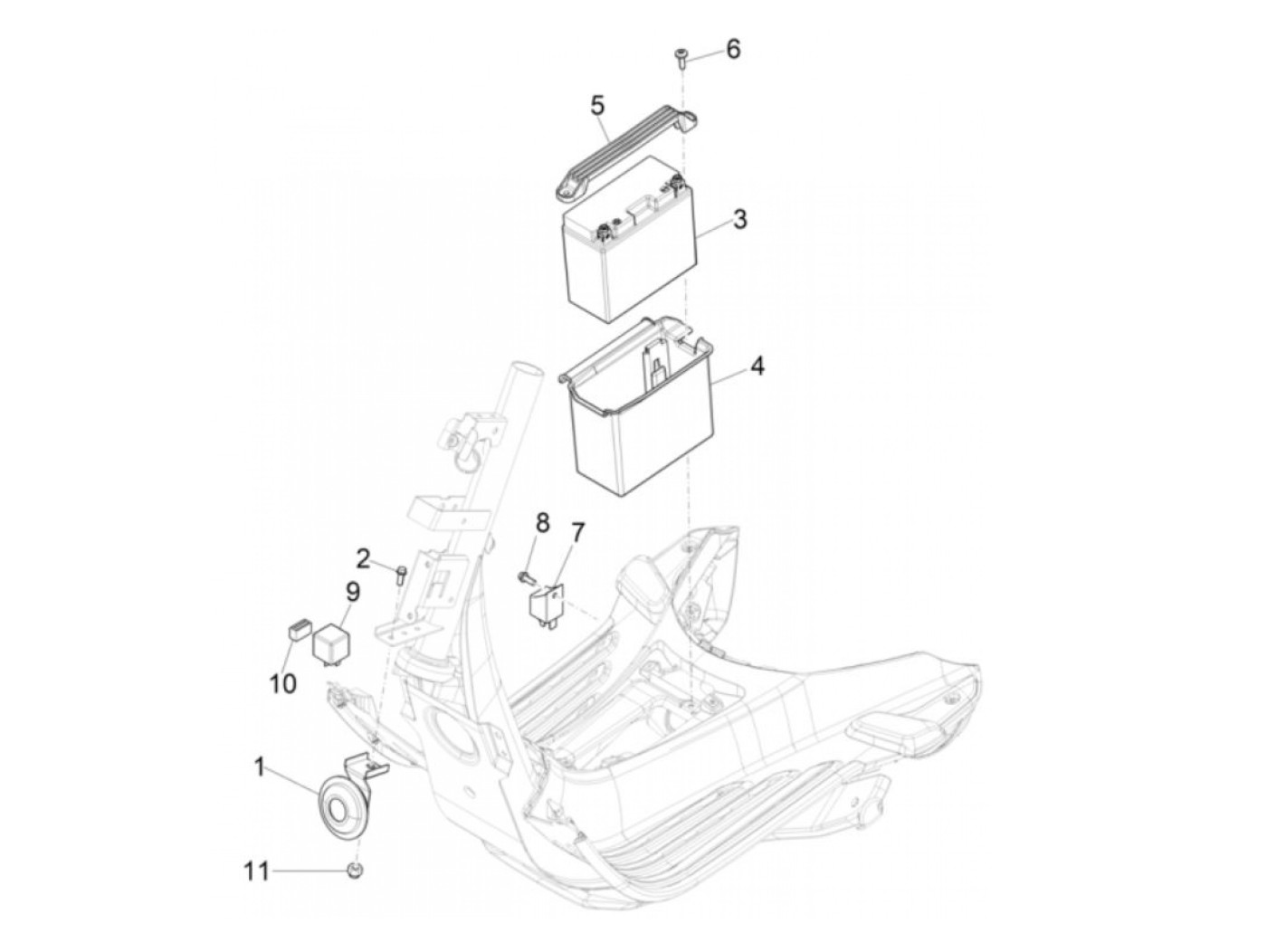 6
5
3
4
8
7
2
9
10
1
11