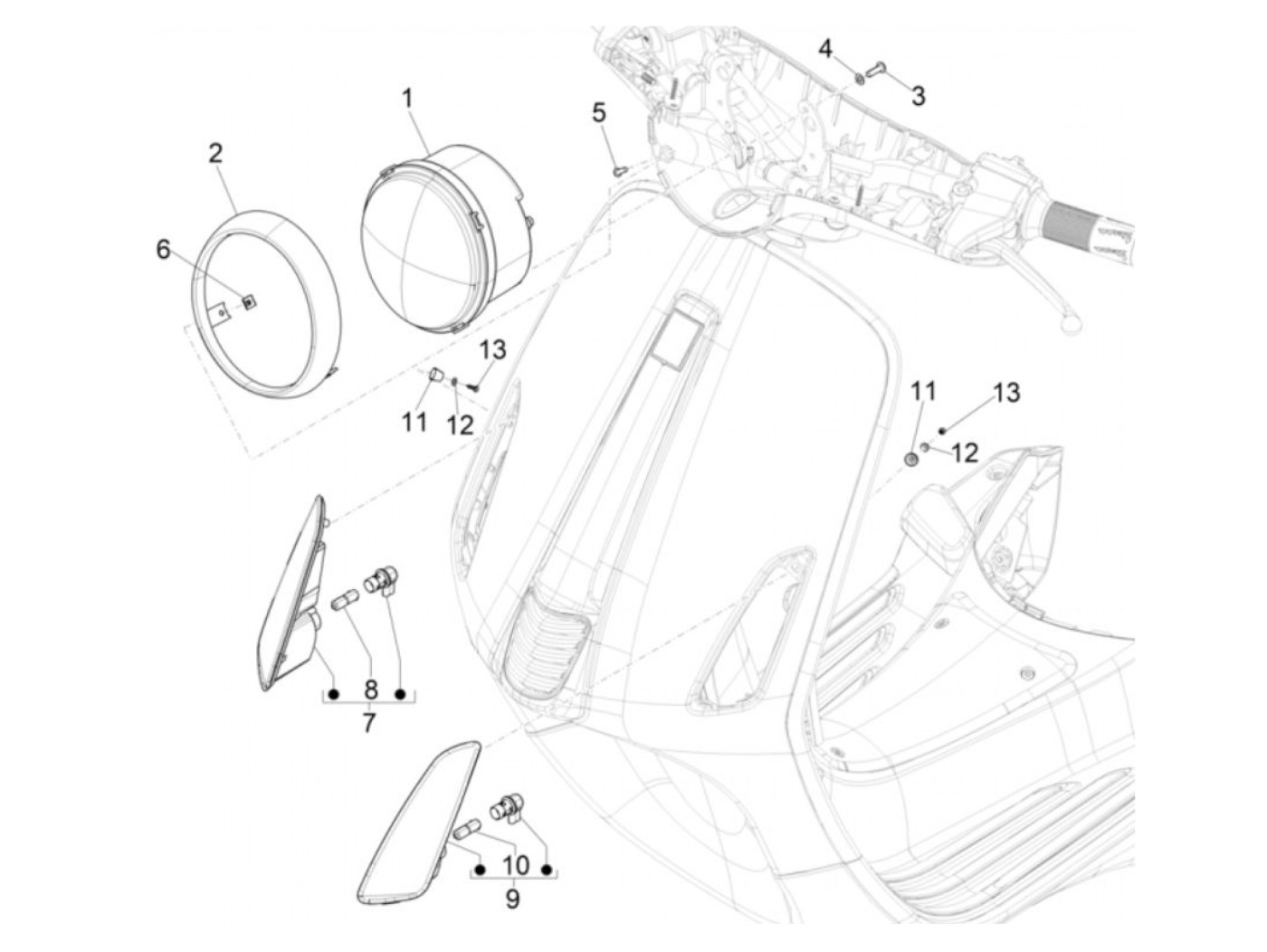 4
3
1
5
2
6
13
11
12
11
13
12
8
7
10
9