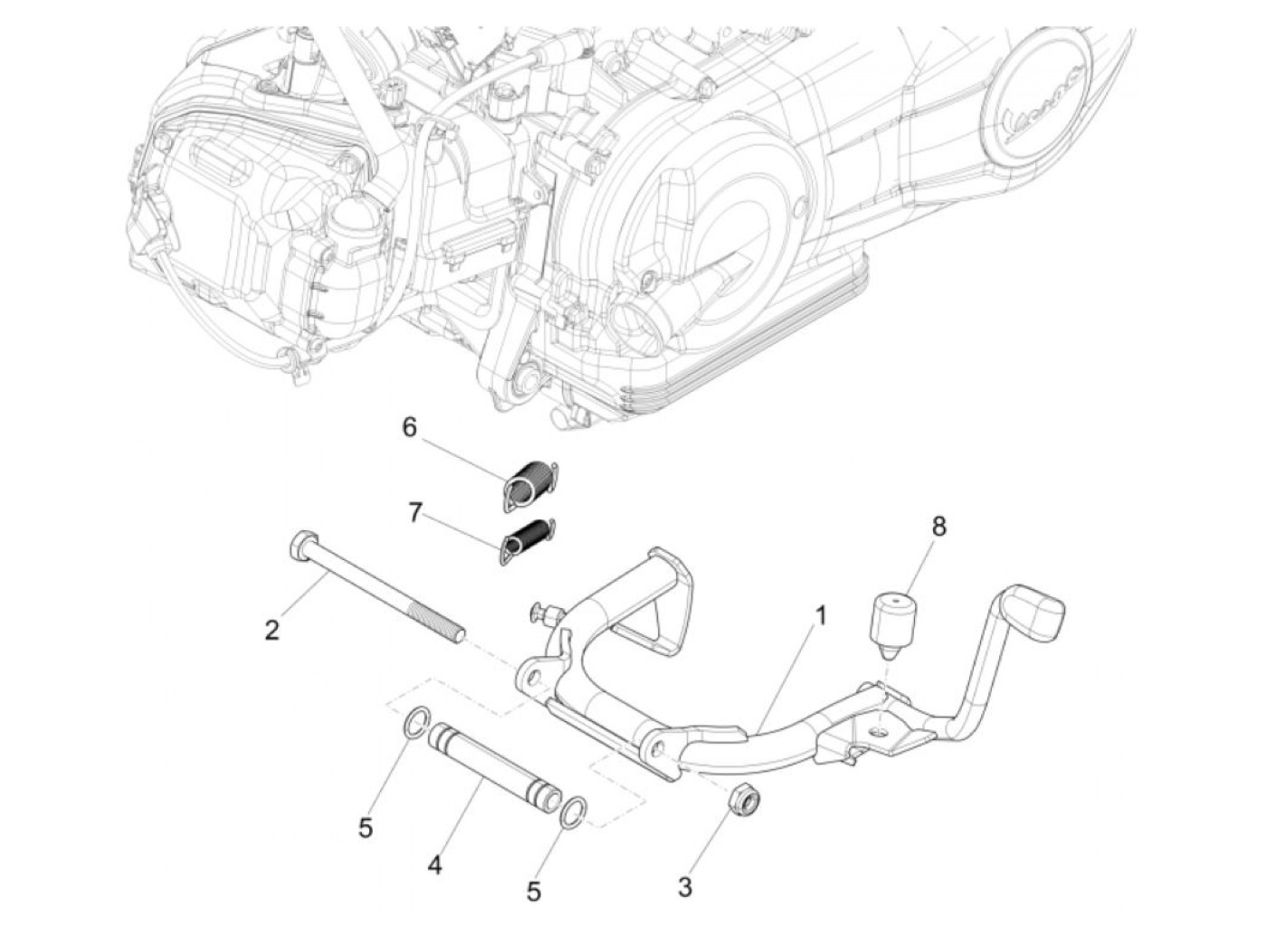 Vespa
6
7
8
2
1
5
4
5
3