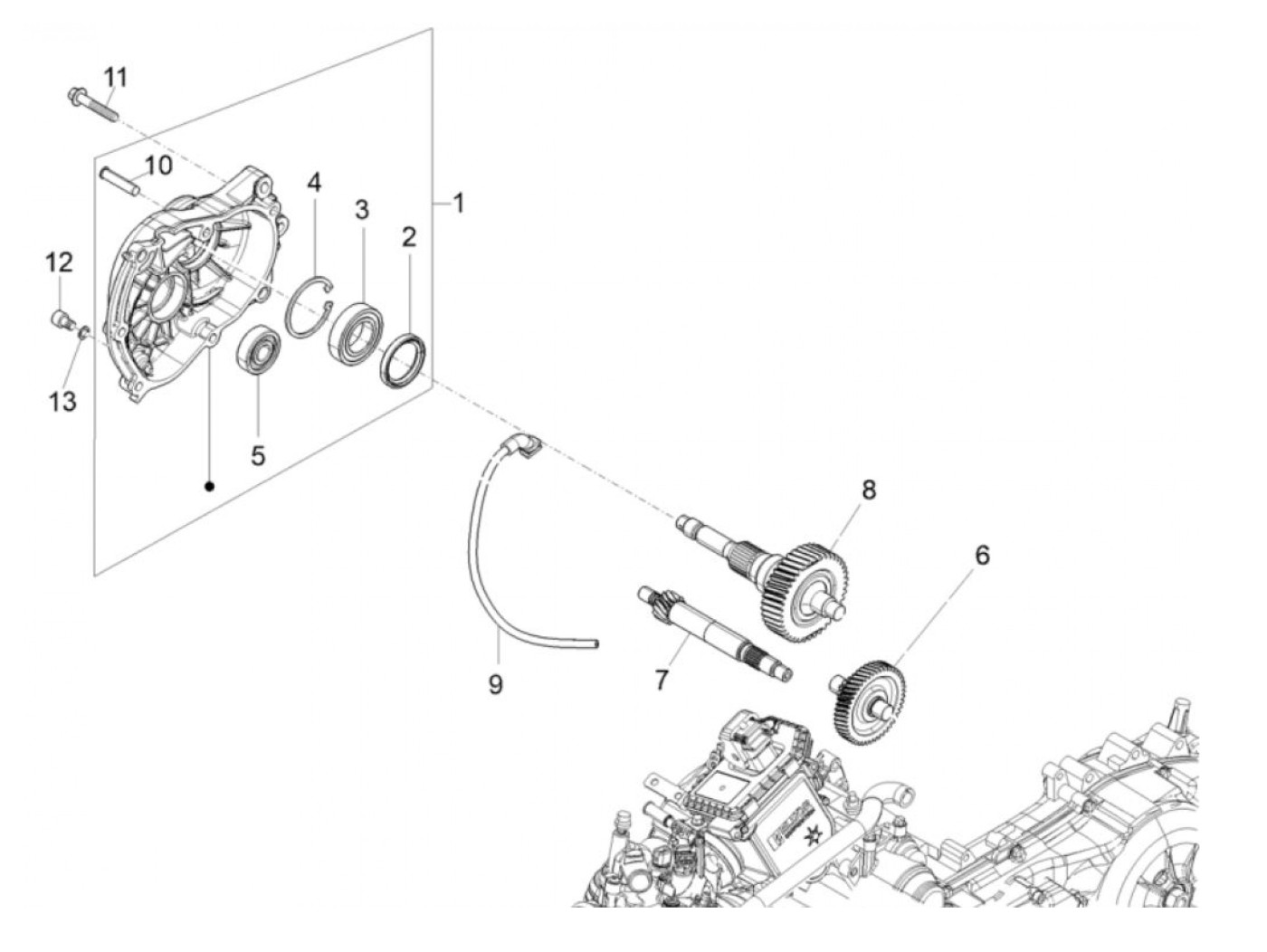 11
10
4
3
2
1
12
13
5
8
6
9
7