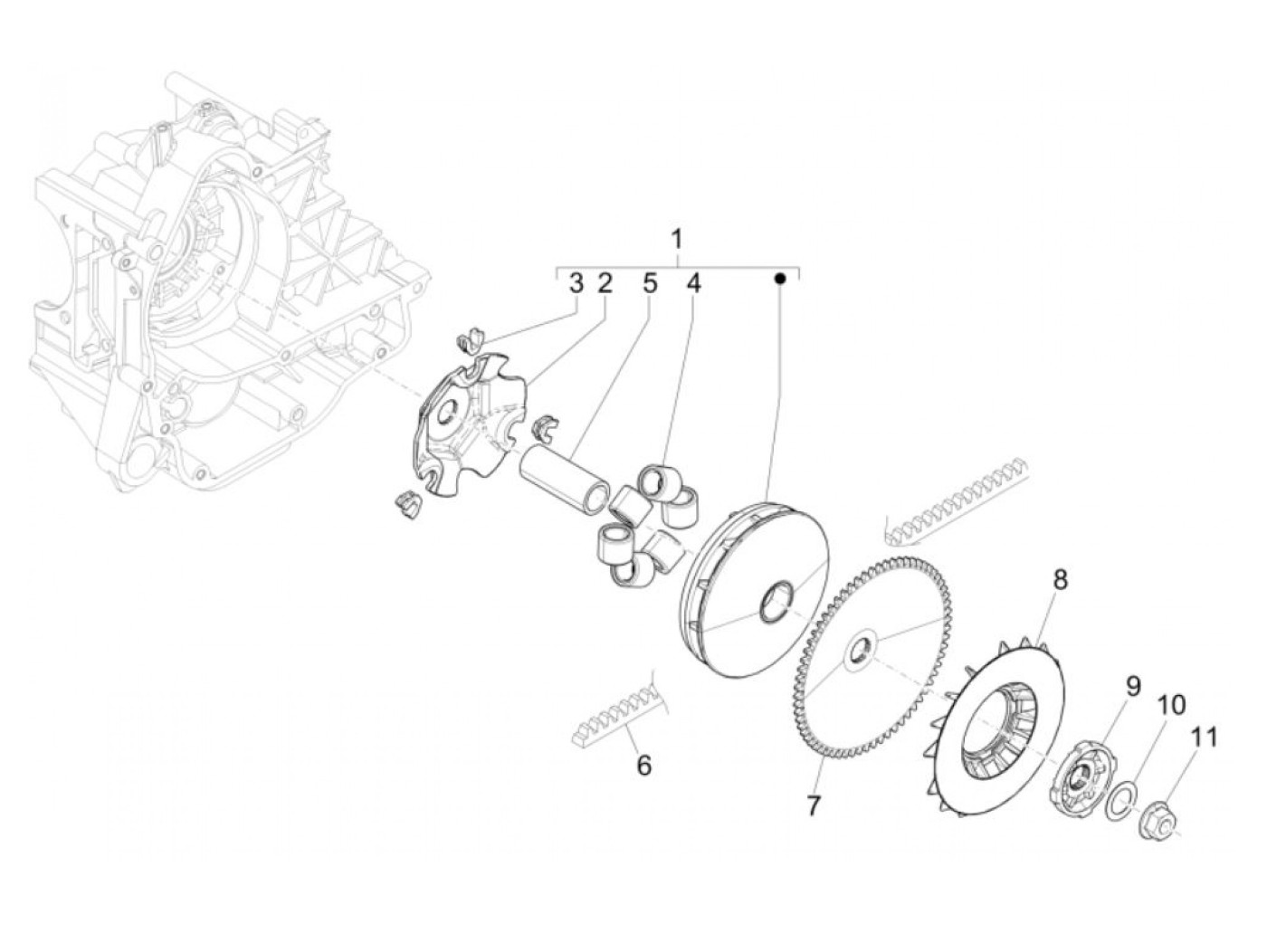 1
3 2 5 4
8
9
10
11
6
7