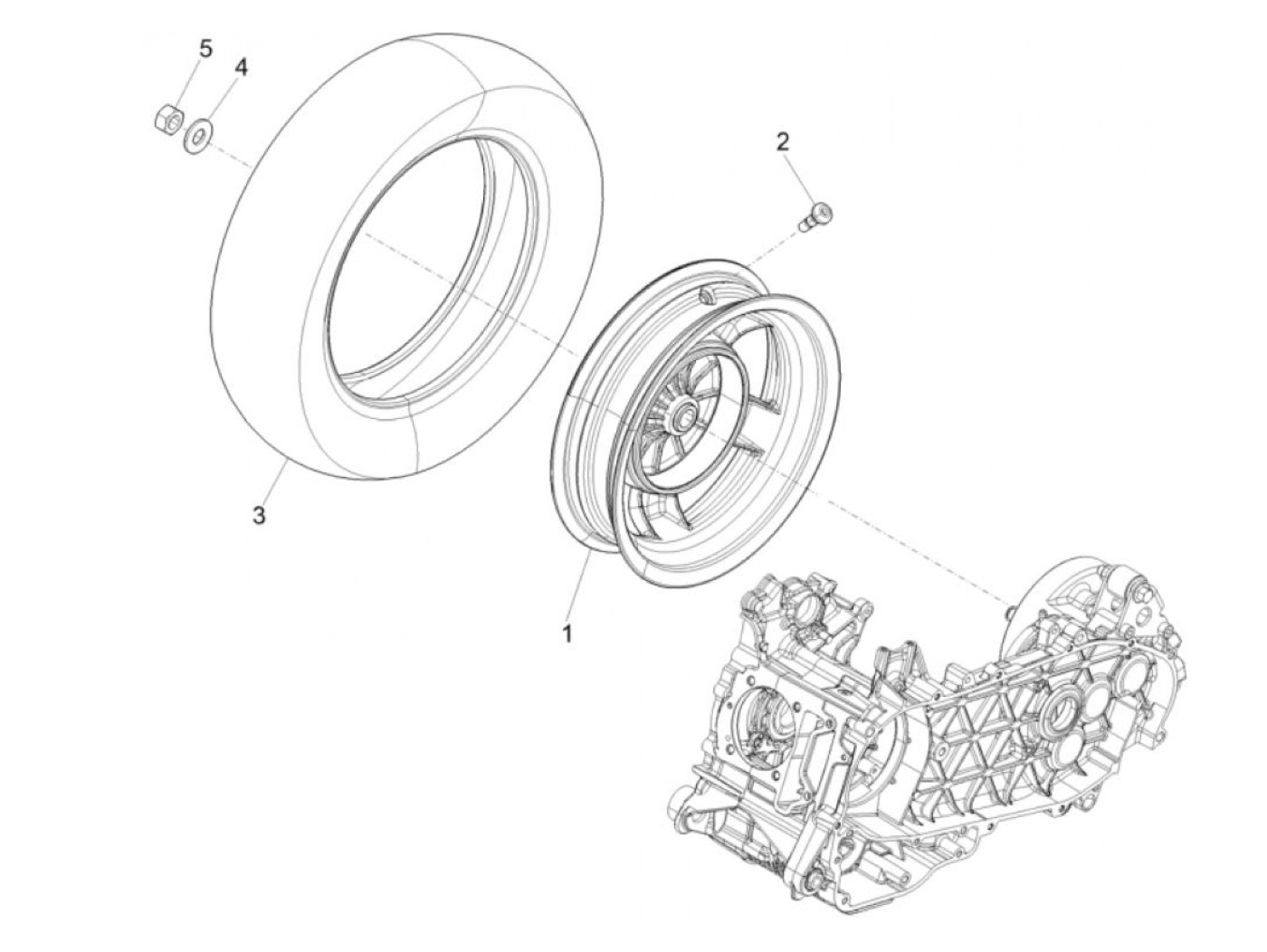 5
4
2
3
1