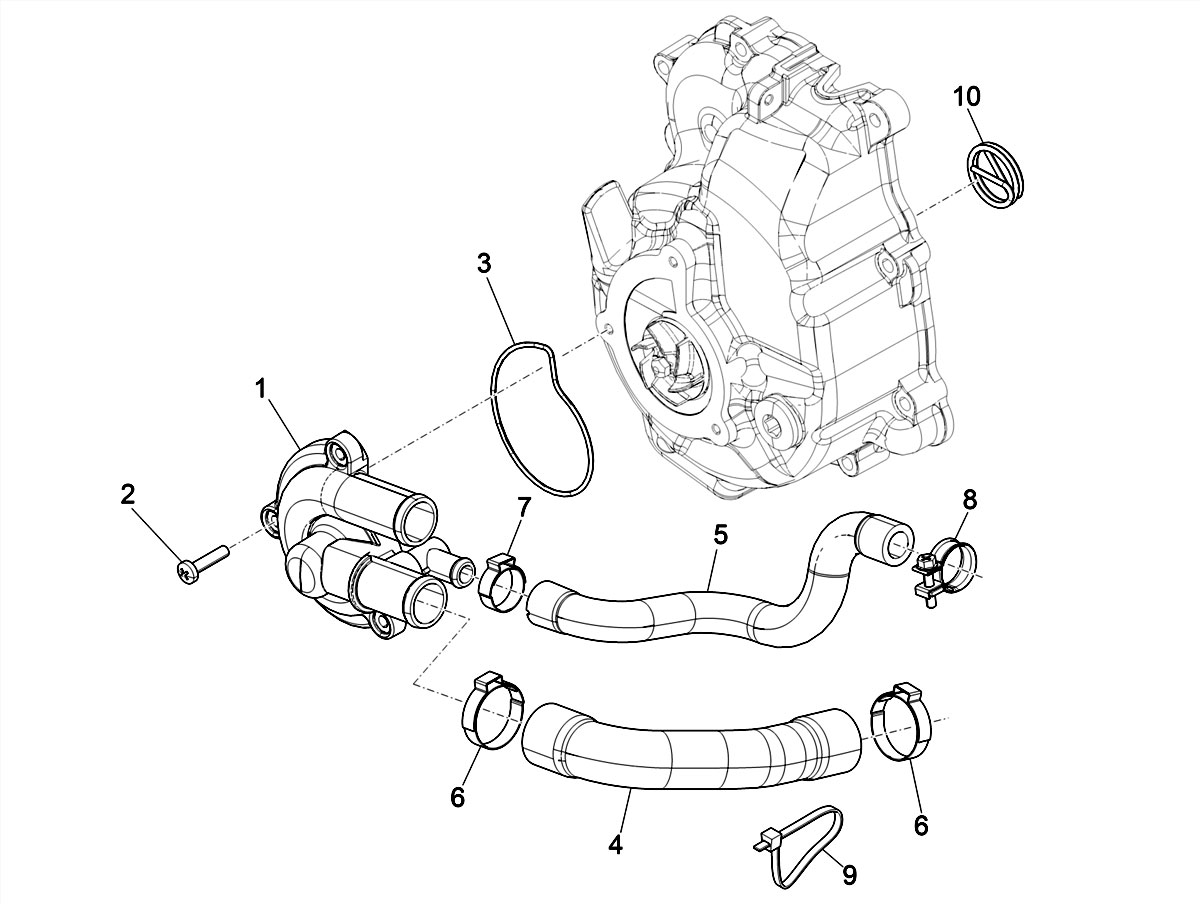 10
3
1
2
7
5
8
6
4
6
9