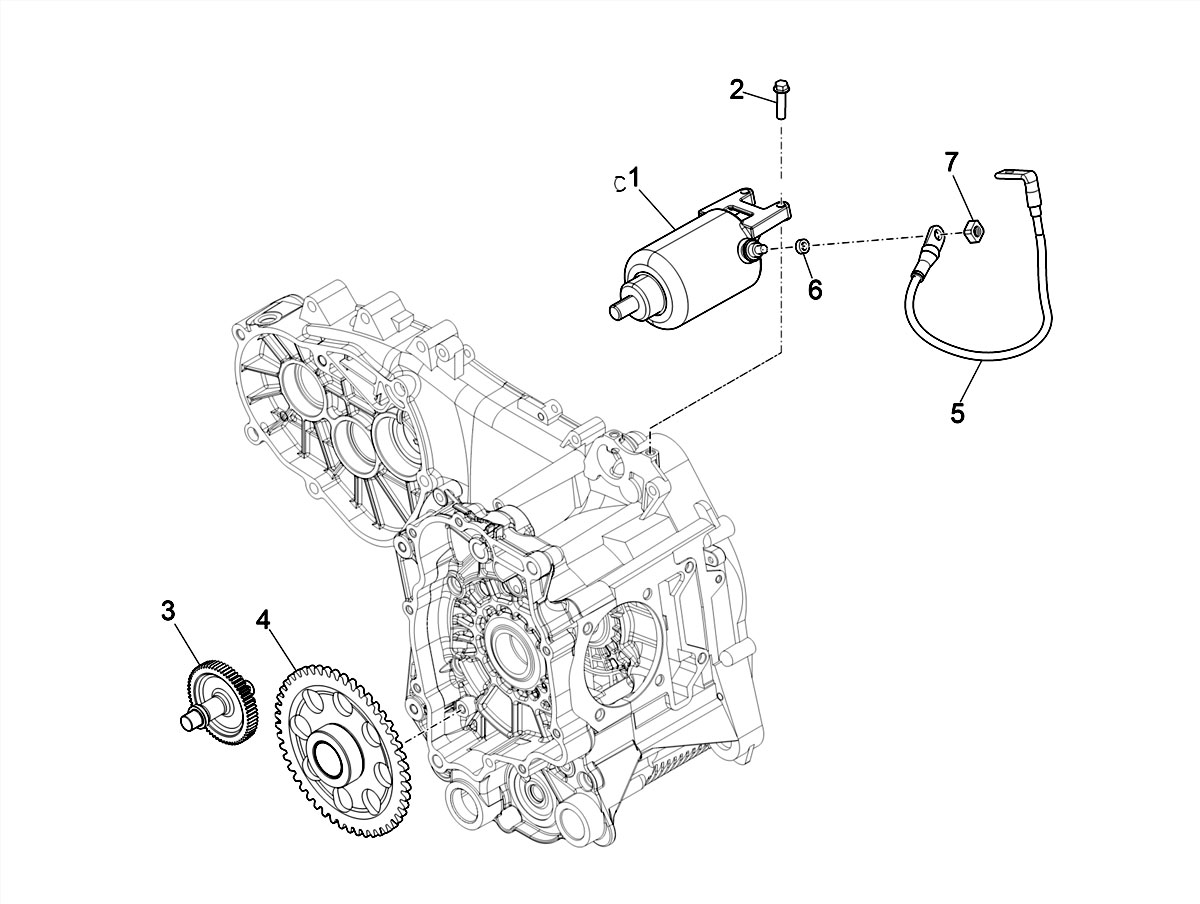 2
c1
7
6
5
3
4