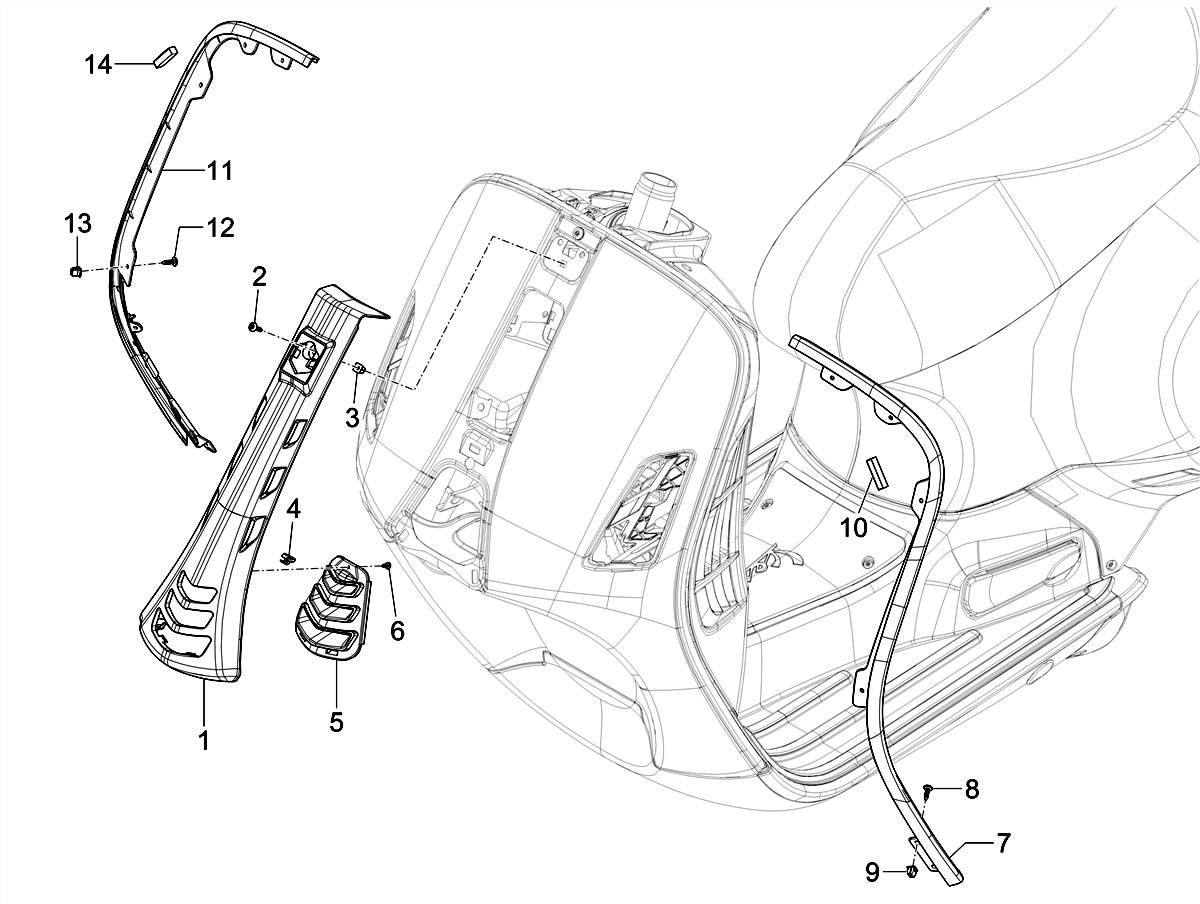 14
11
13
12
2
3
4
6
5
1
10
8
7
9