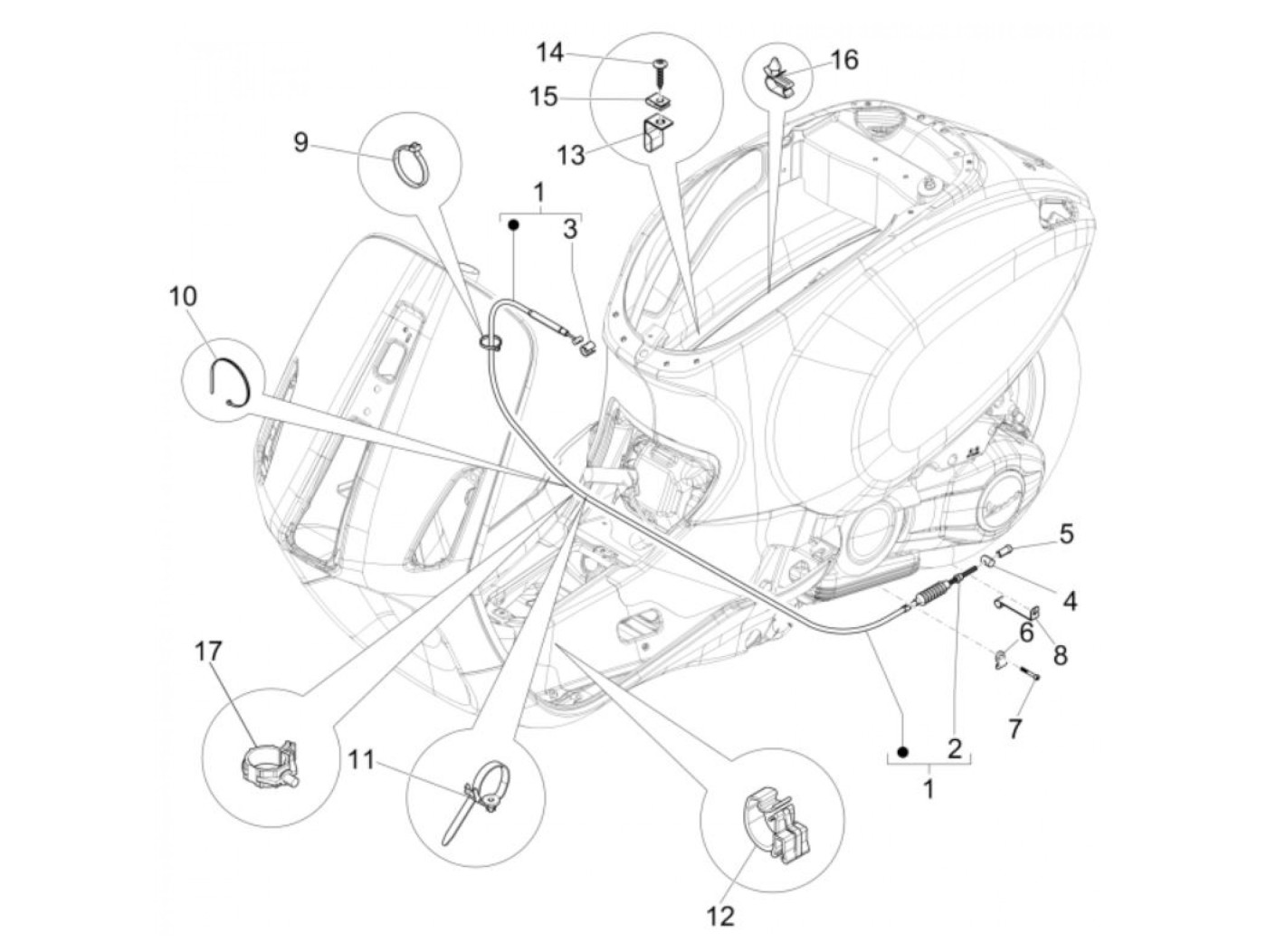 14
16
15
13
9
1
3
10
5
4
6
8
7
17
11
2
1
12