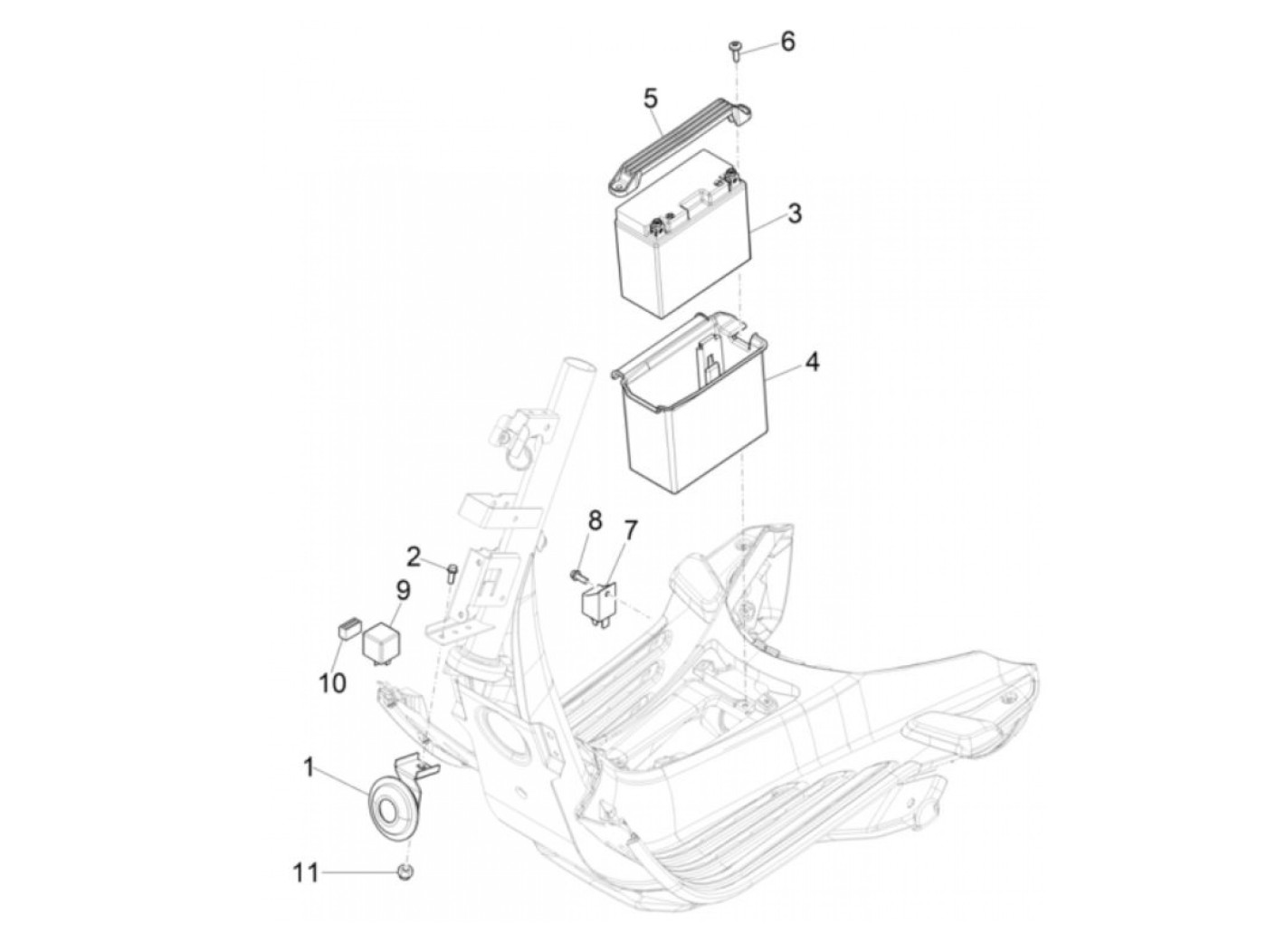 6
5
3
4
8
7
2
9
10
1
11