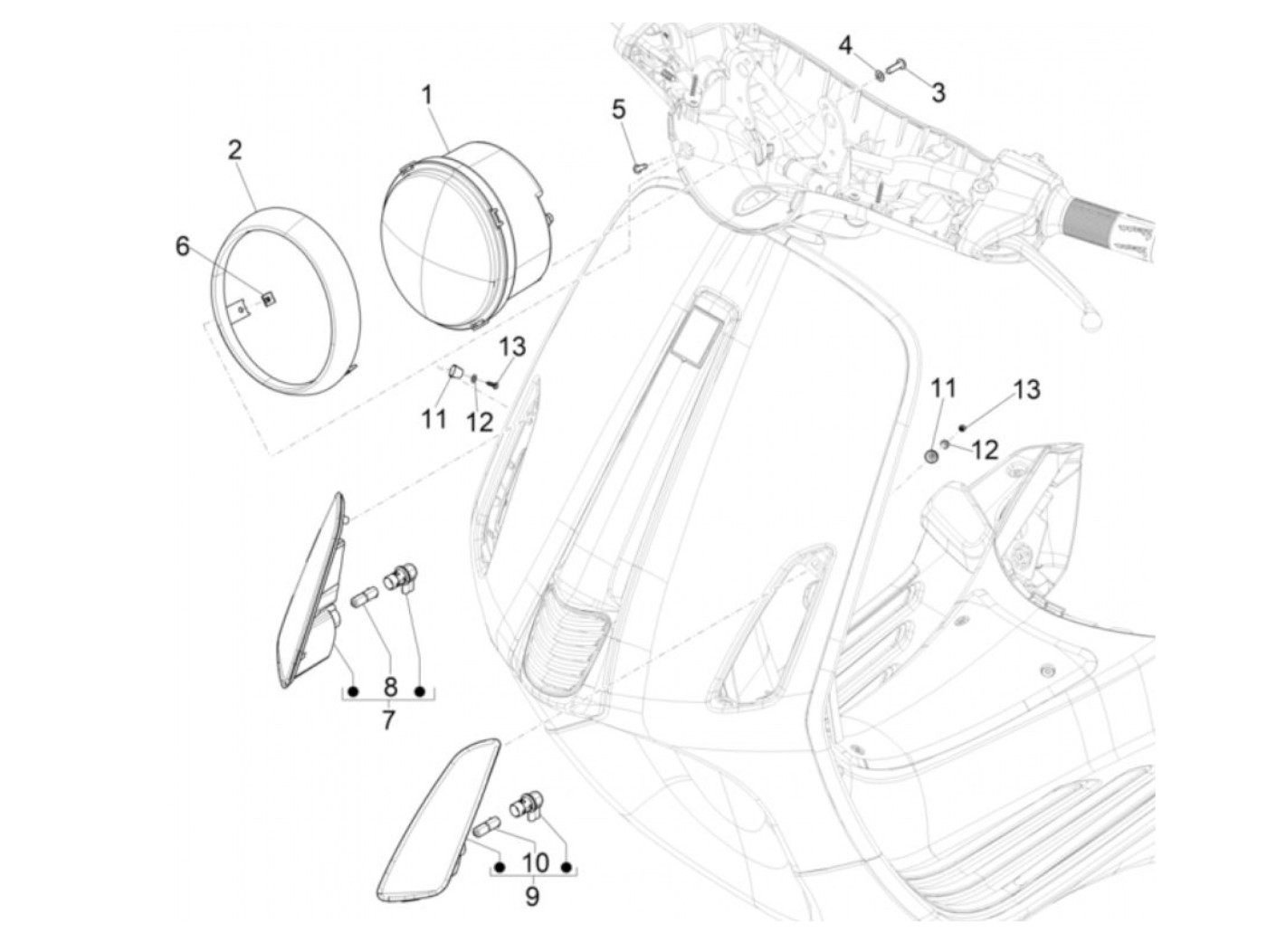 4
3
1
5
2
6
13
11
12
11
13
12
8
7
10
9