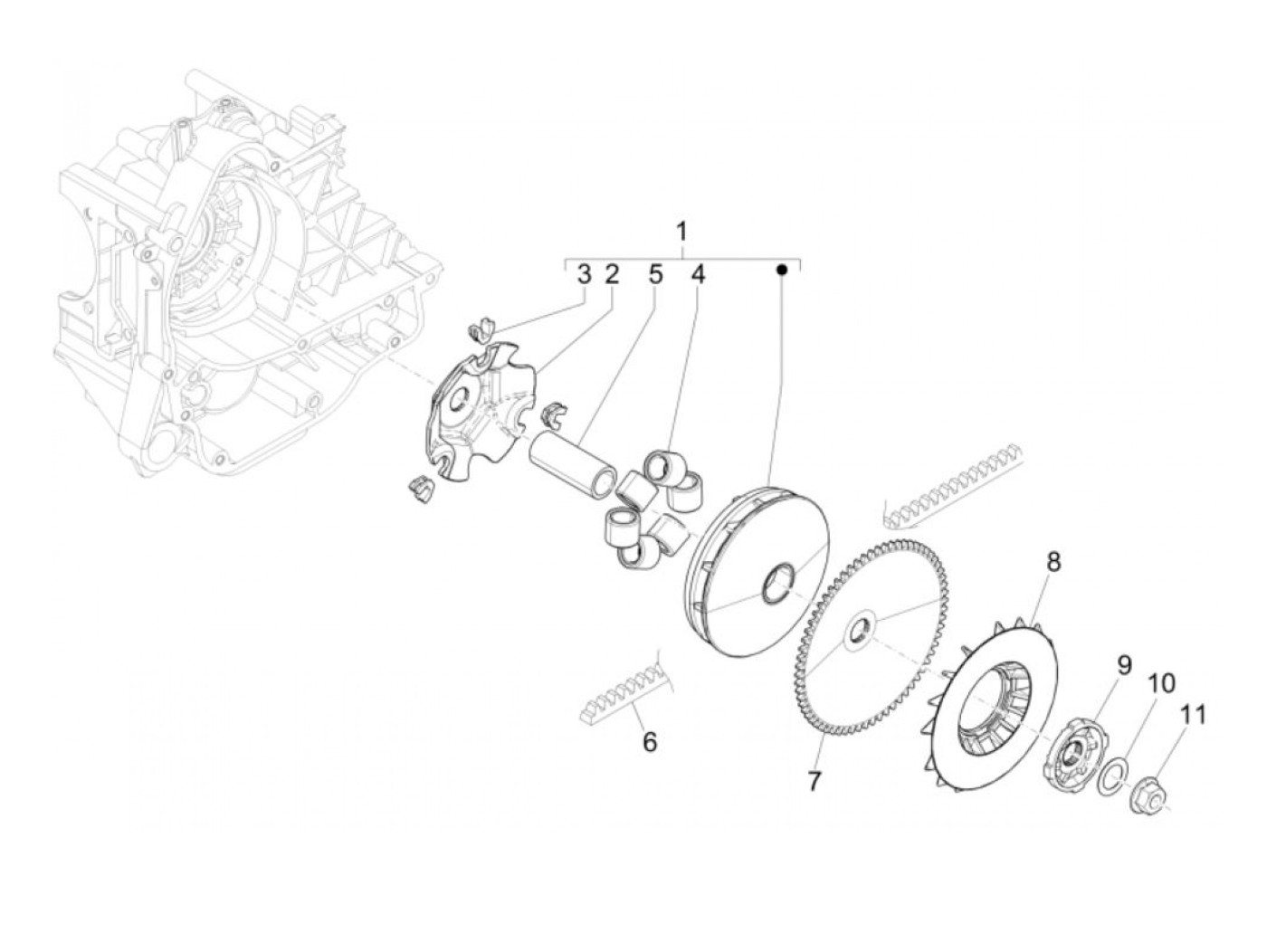 1
3 2 5 4
8
9
10
11
6
7