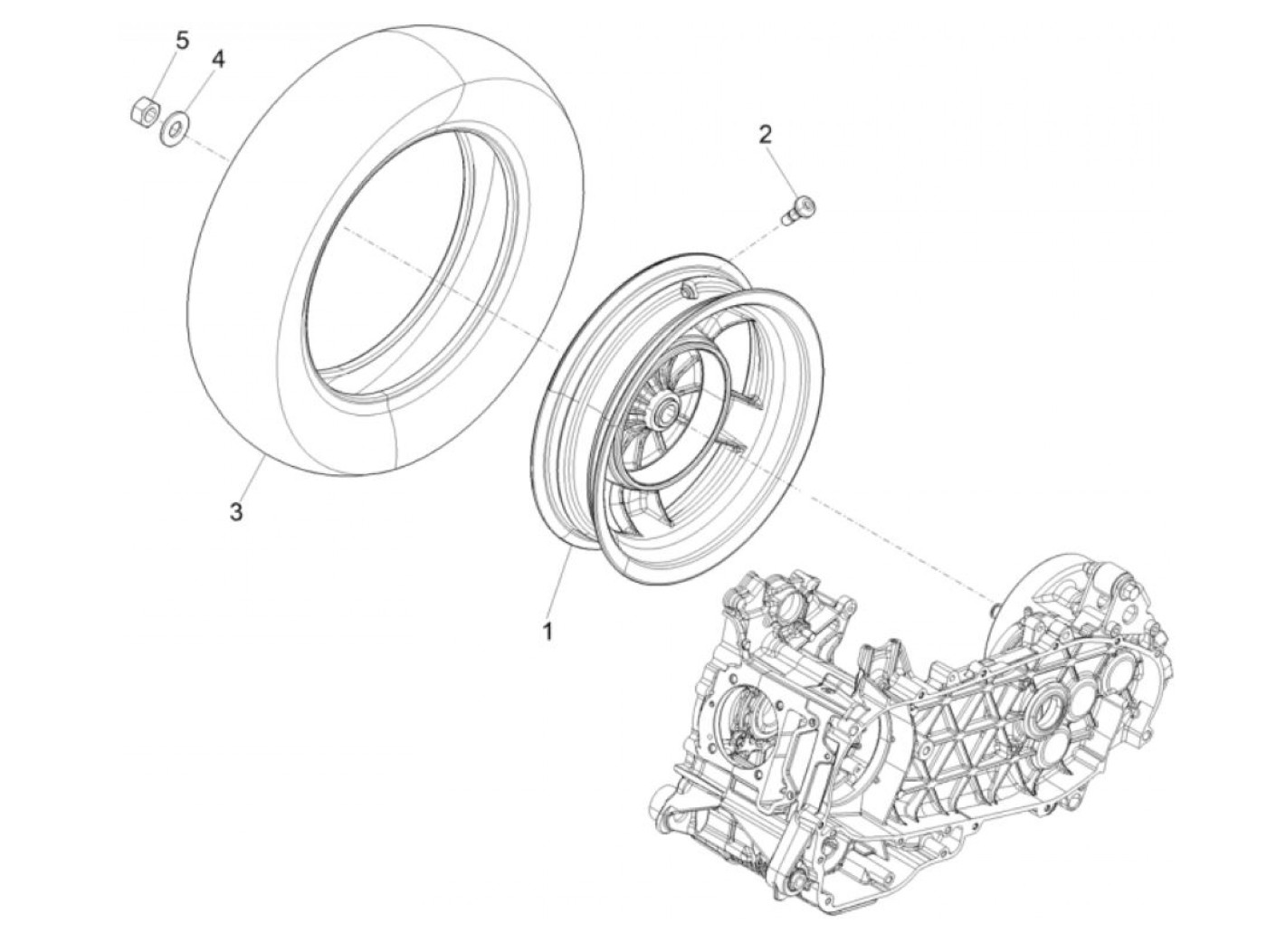 5
4
2
3
1