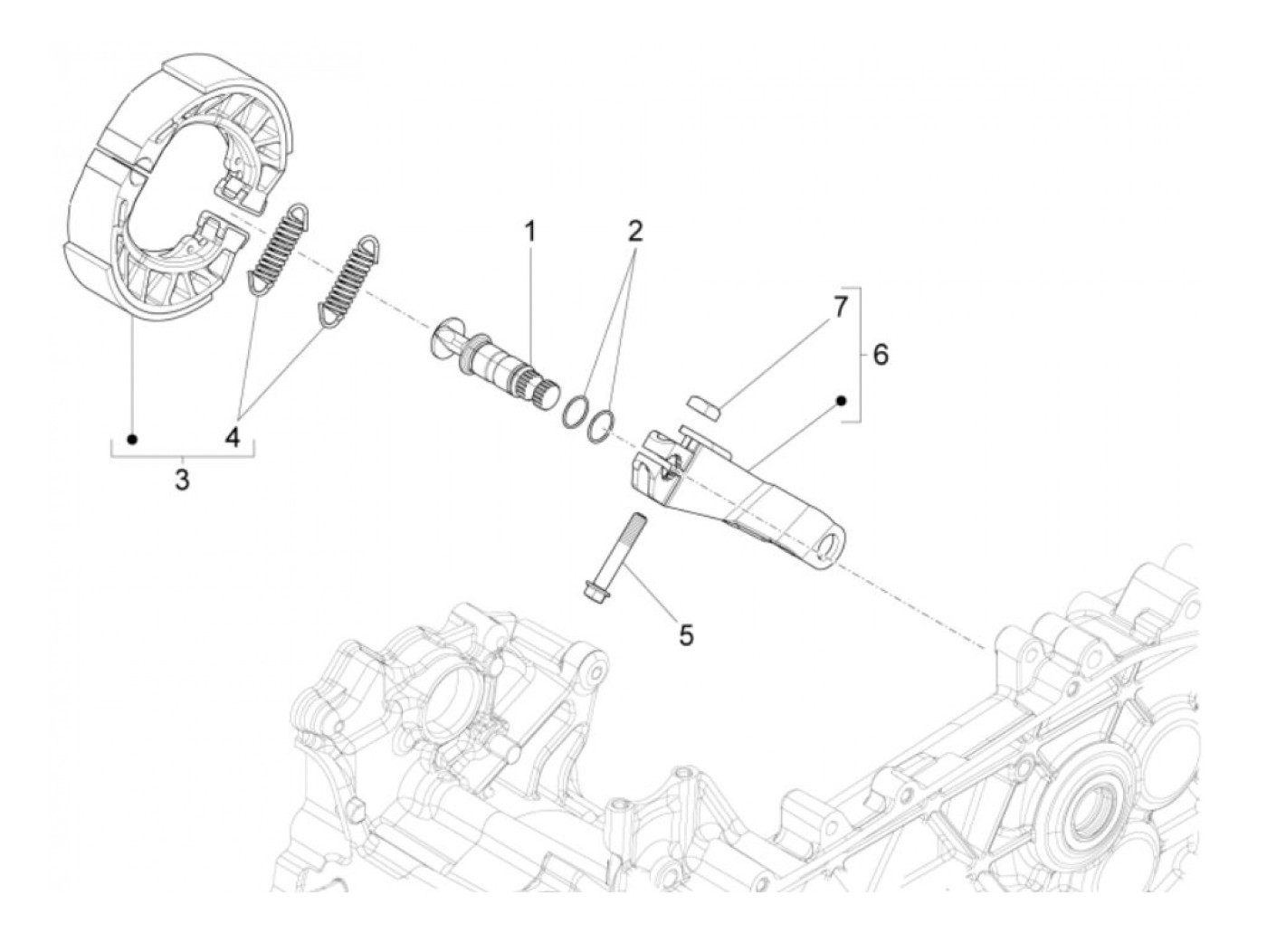 1
2
7
6
4
3
5