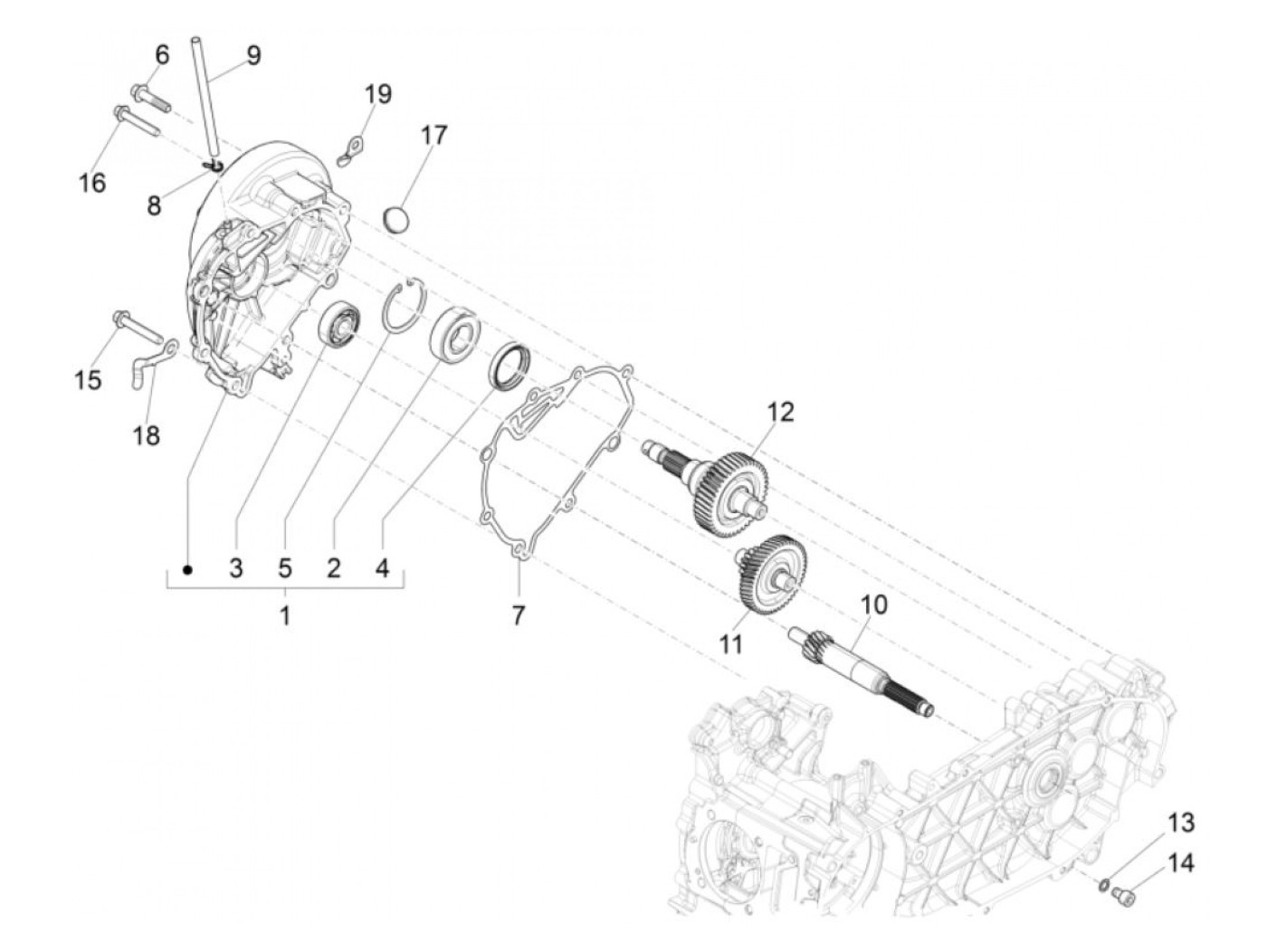 6
9
19
17
16
8
15
18
12
3
5
2
4
1
7
11
10
13
14