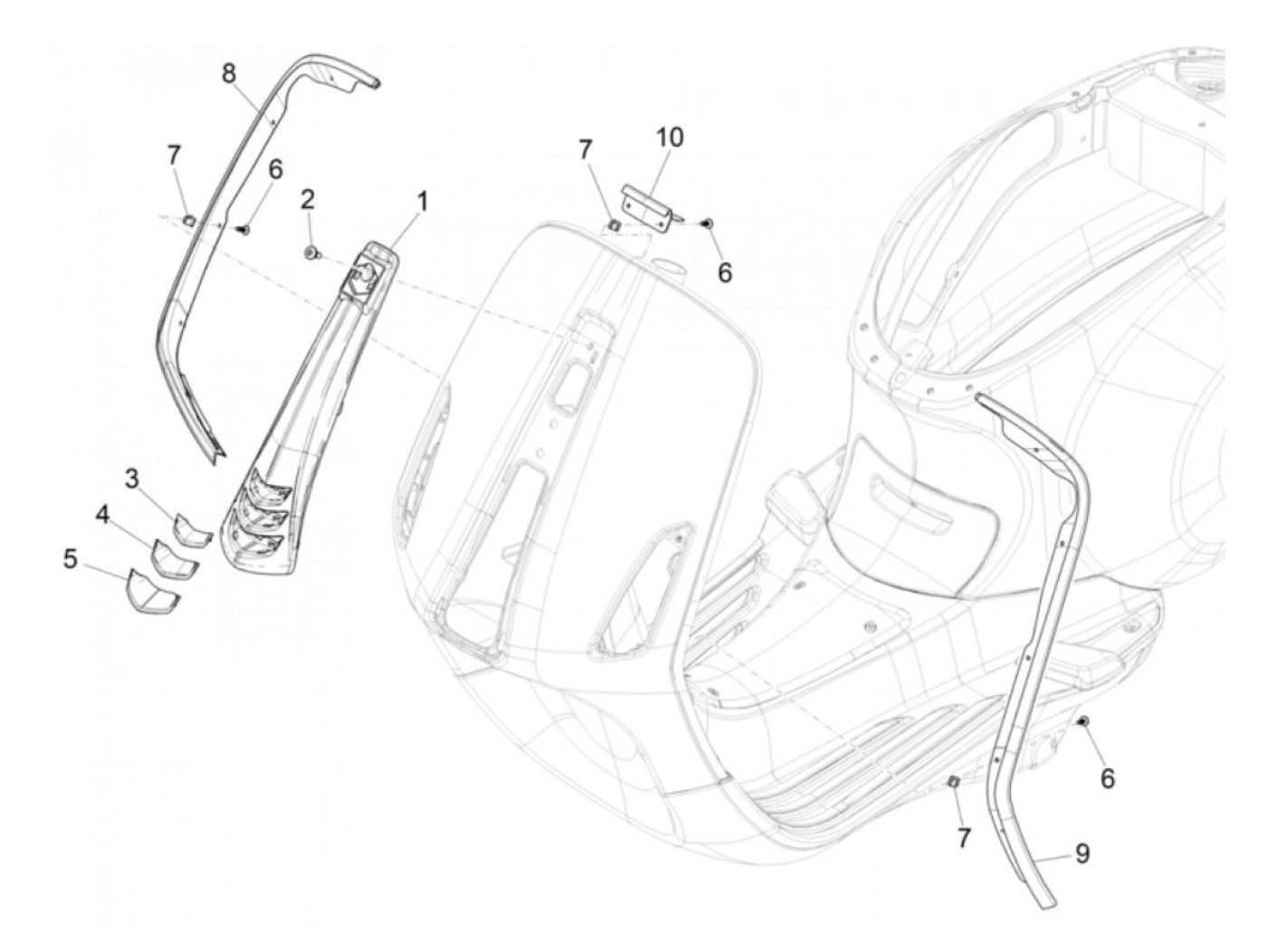 8
7
6
2
1
7
10
6
3
4
5
6
7
9