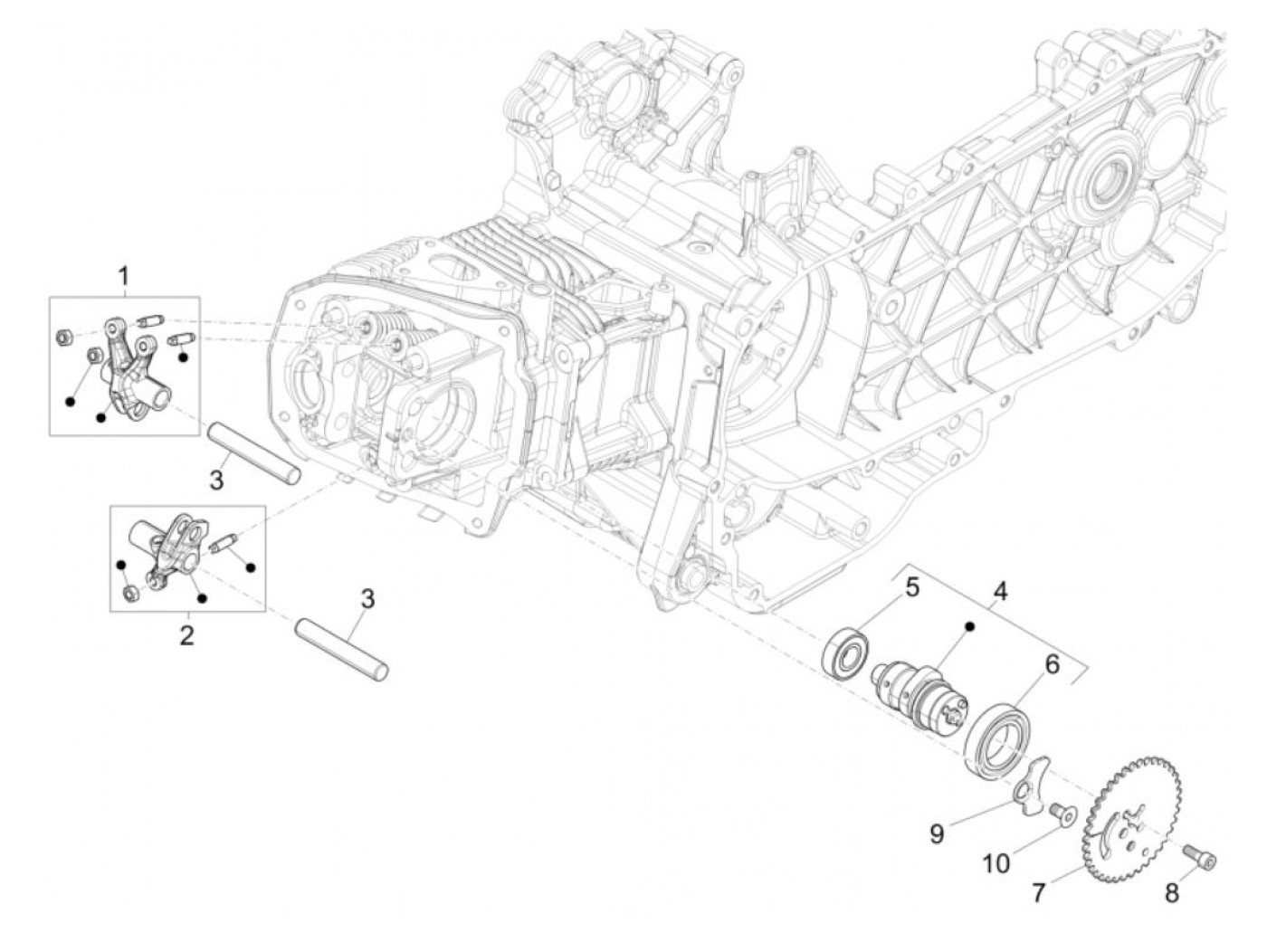 1
3
2
3
5
4
6
9
10
7
8