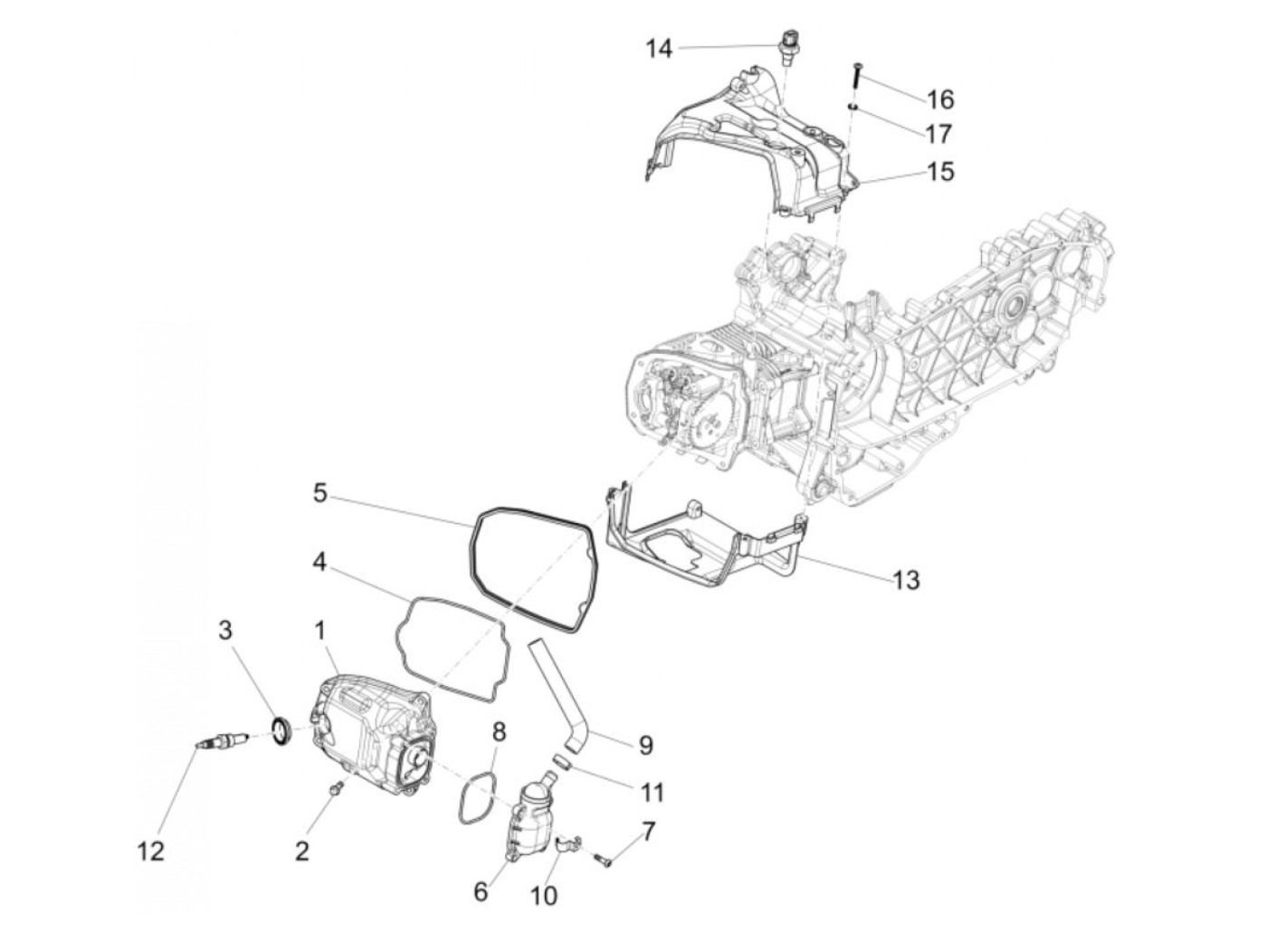 14
16
17
15
5
4
13
3
1
8
9
11
12
2
7
6
10