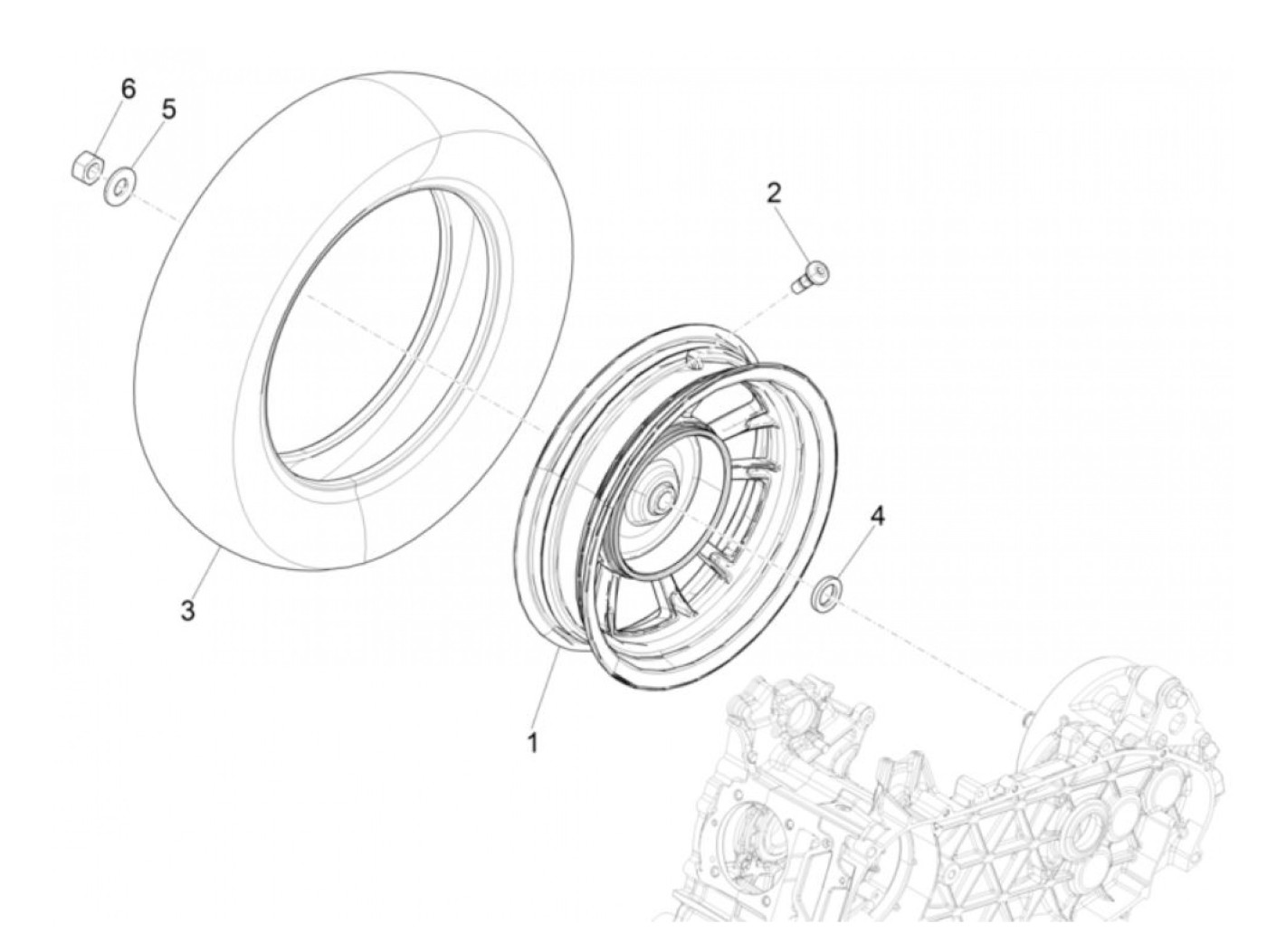 6
5
2
4
3
1