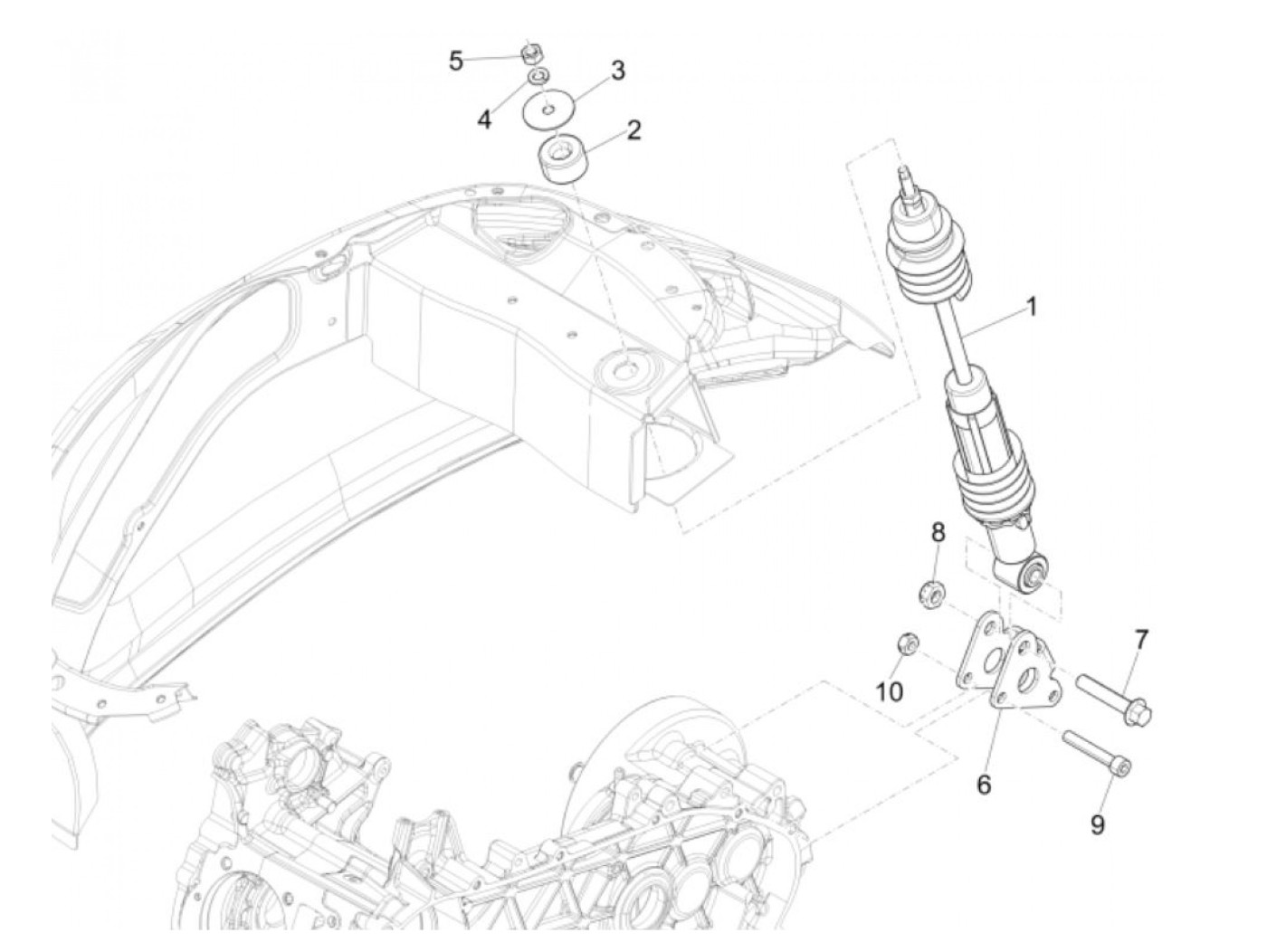 5
3
4
2
1
8
7
10
6
9