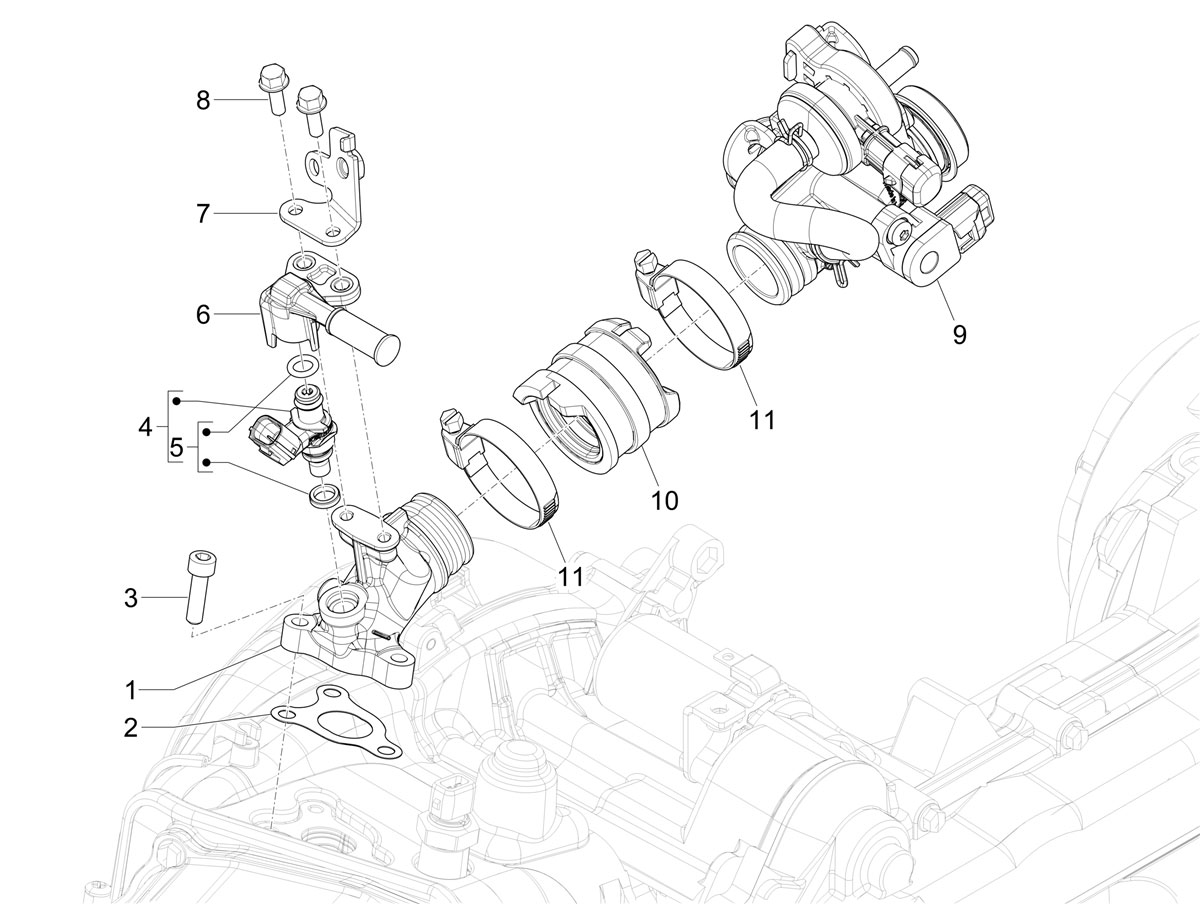 8
7
6
4
5
3
1
2
9
11
10
11