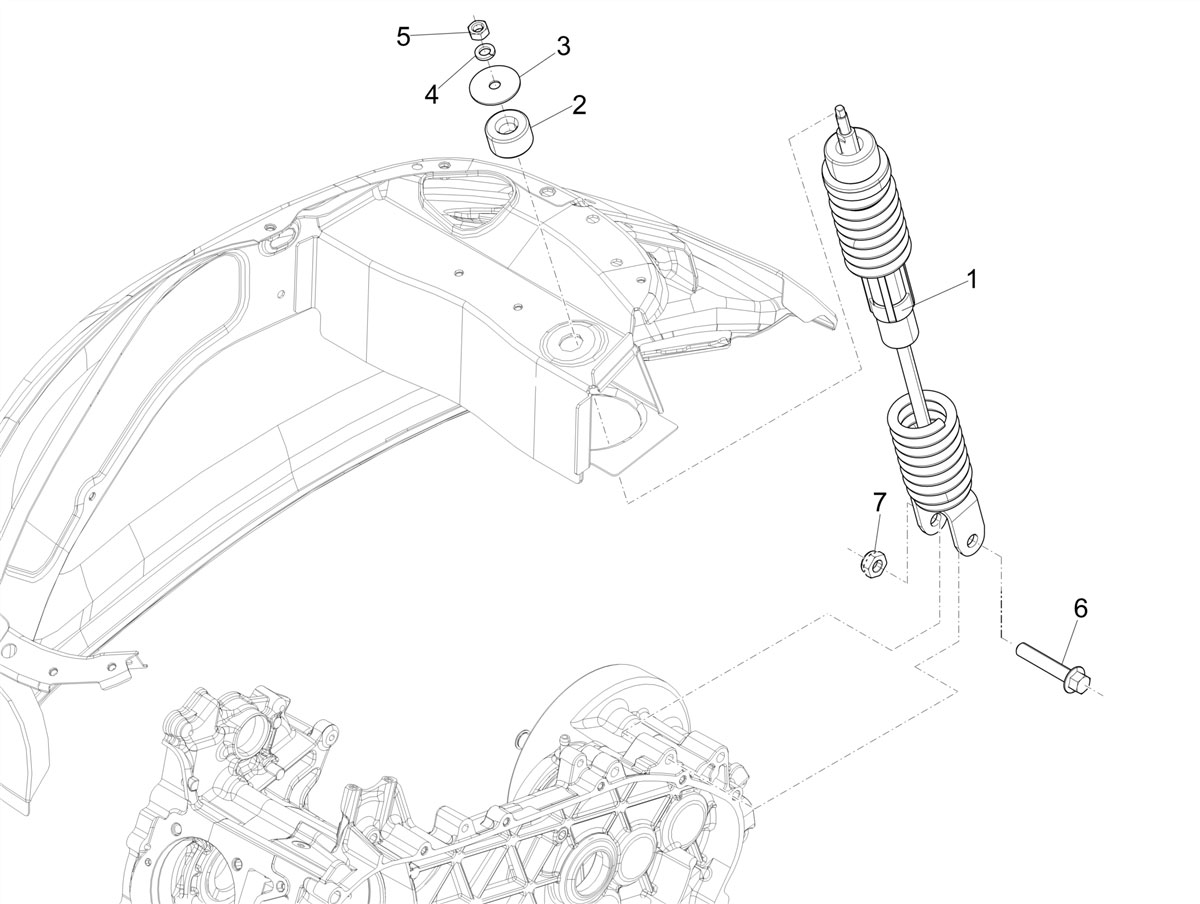 5
4
3
2
1
7
6