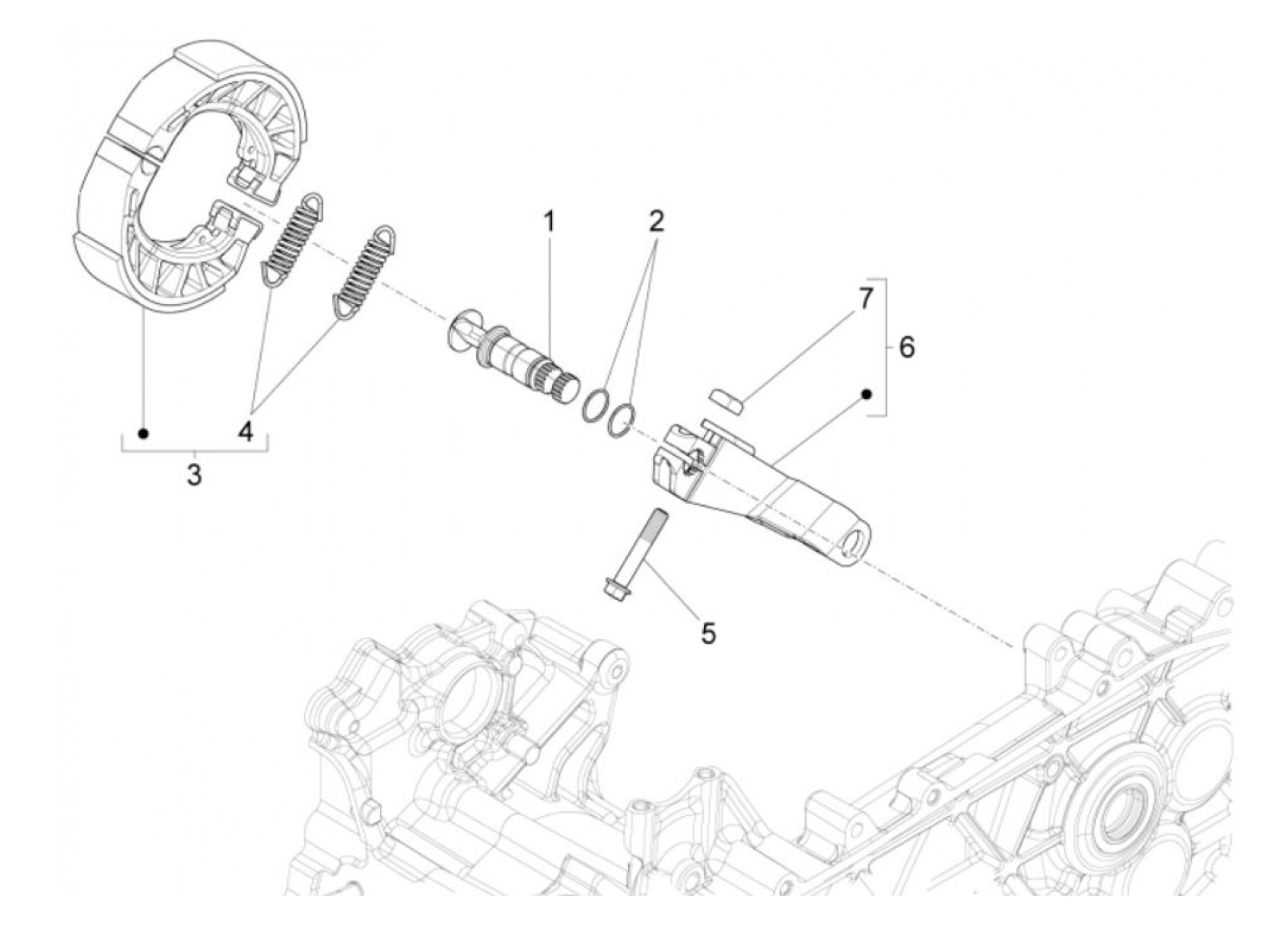 1
2
7
6
4
3
5