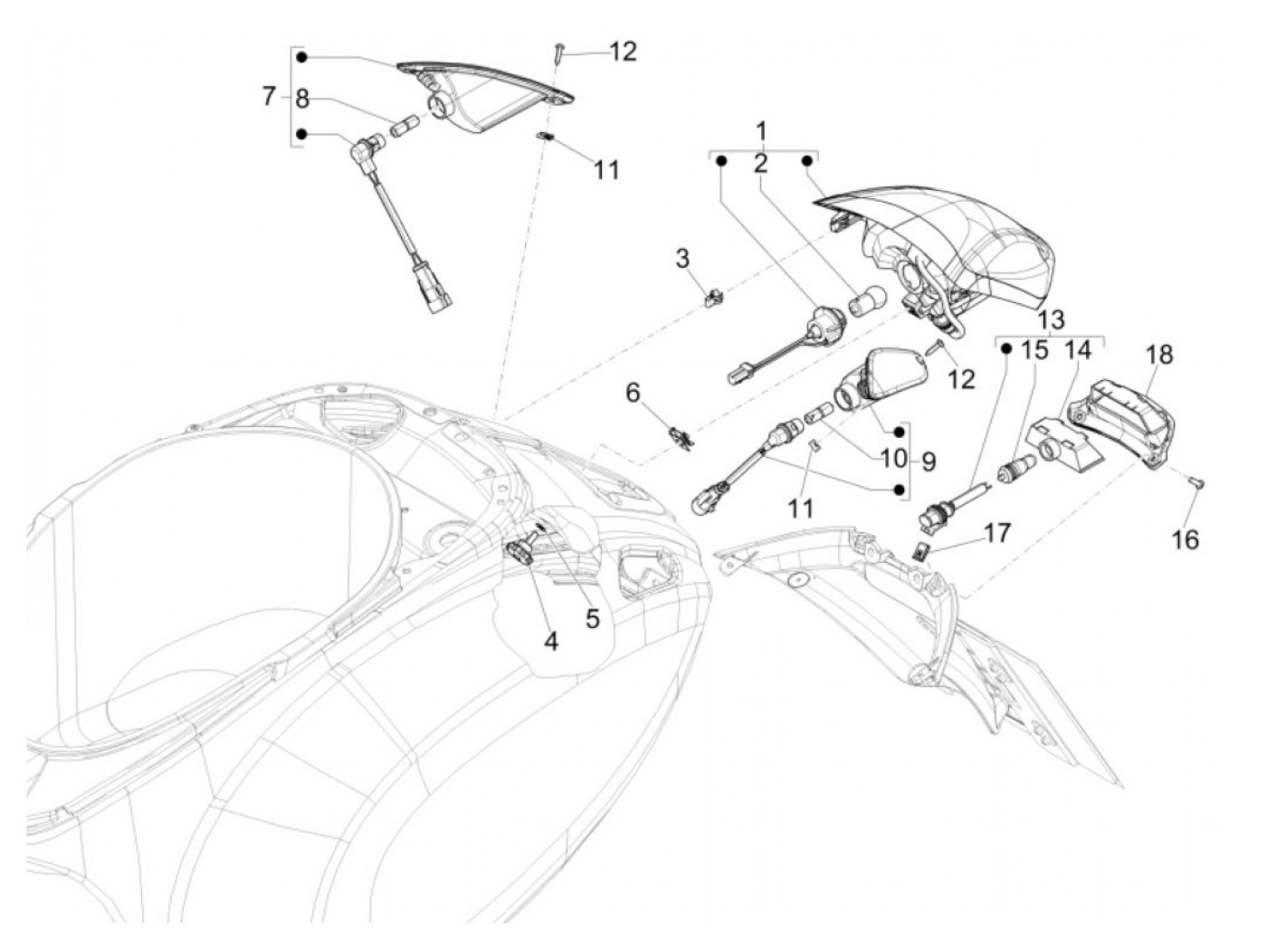 12
7
8
11
1
2
3
13
15
14
18
12
6
10
9
11
17
16
5
4