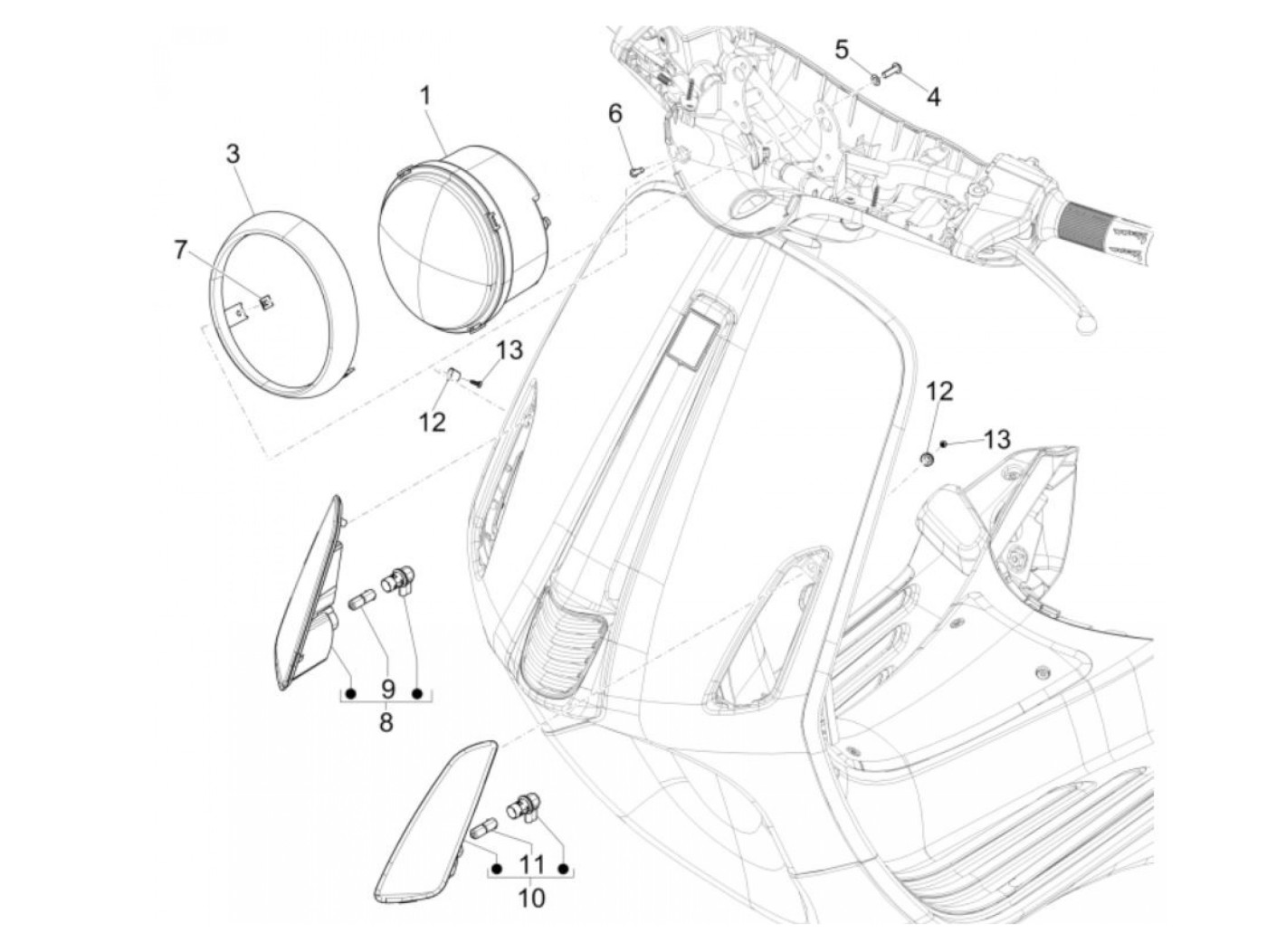 5
4
1
6
3
7
13
12
12
13
9
8
11
10