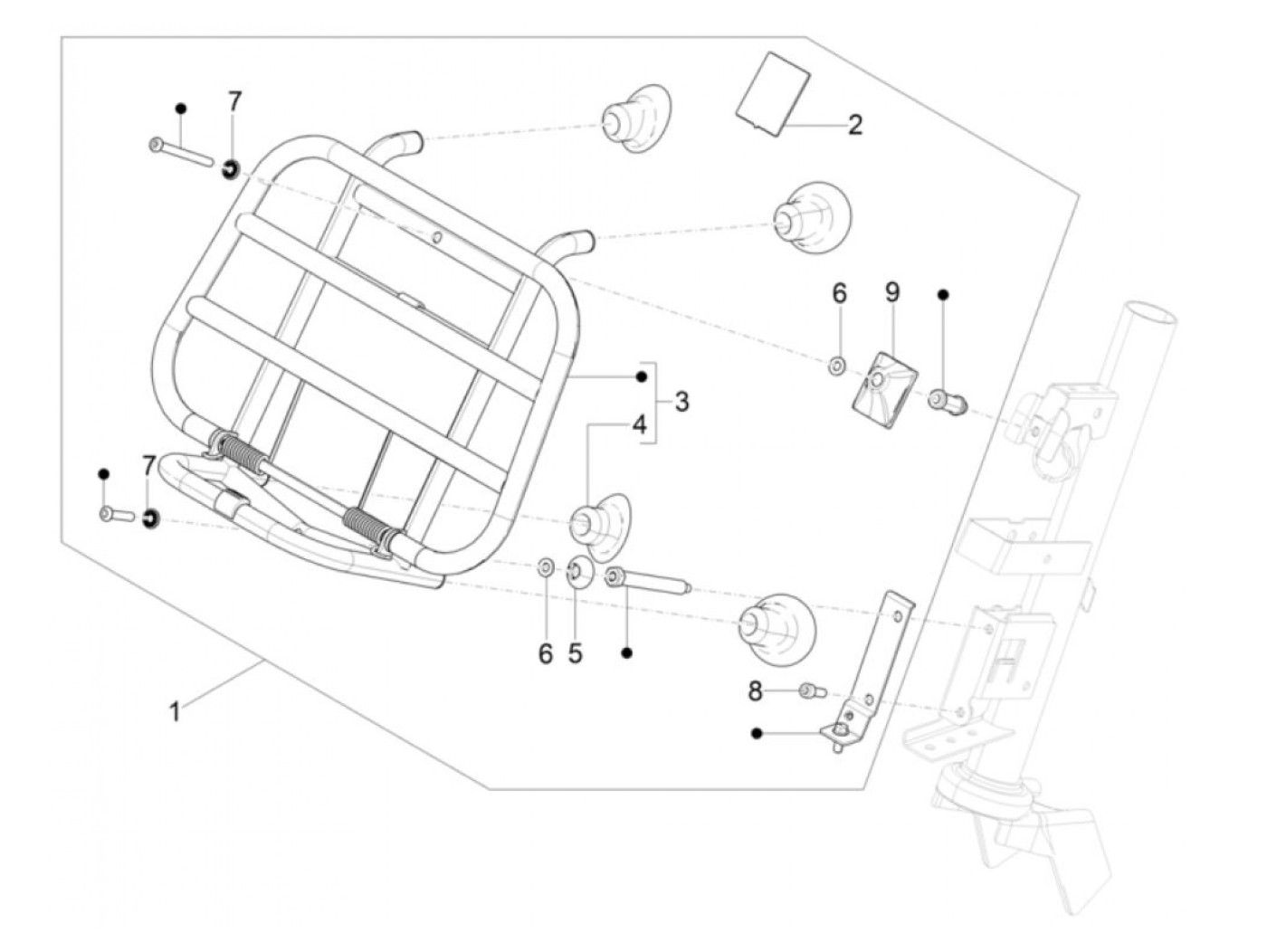 7
2
6
9
3
4
7
6
5
8
1