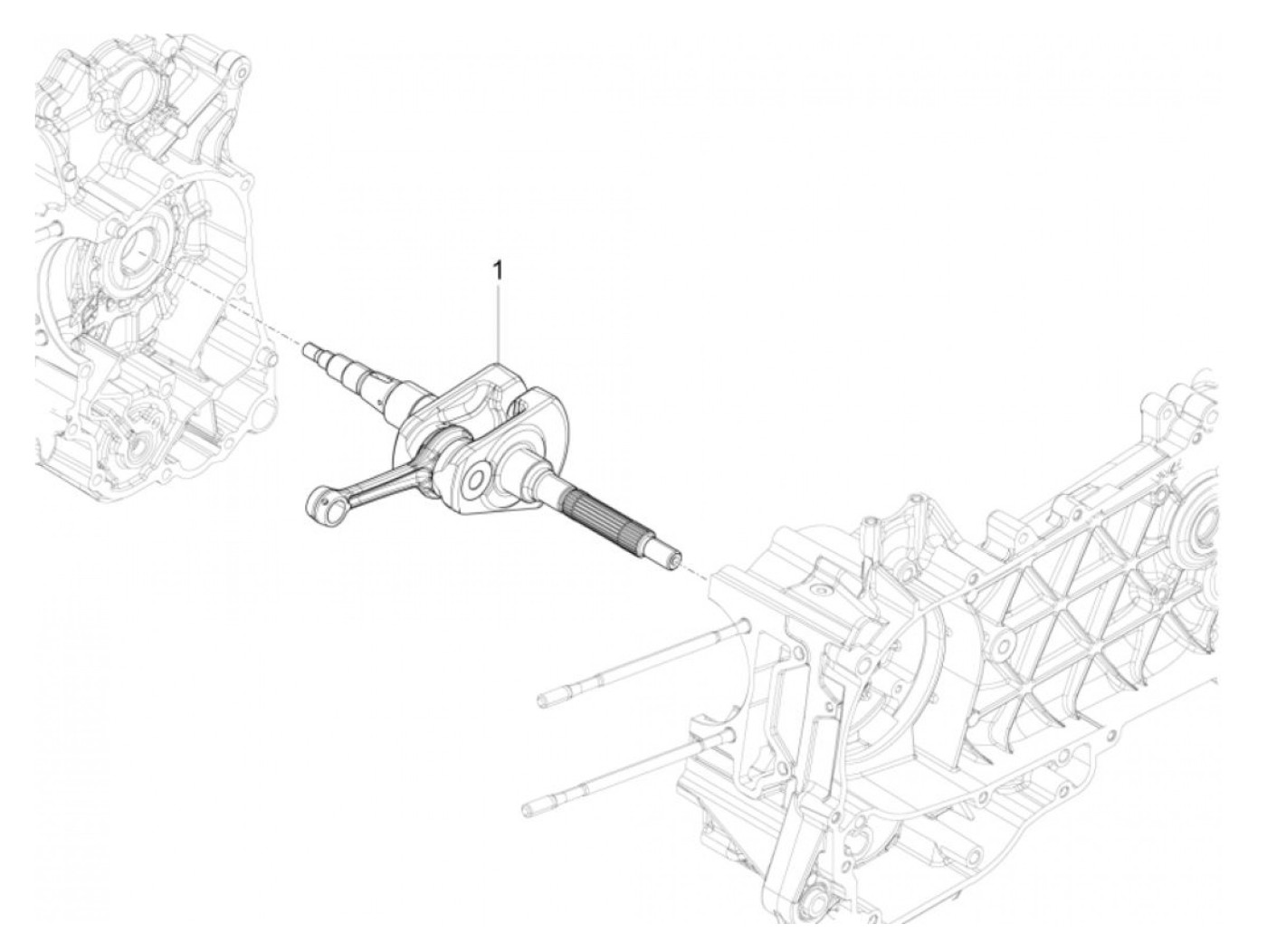 1