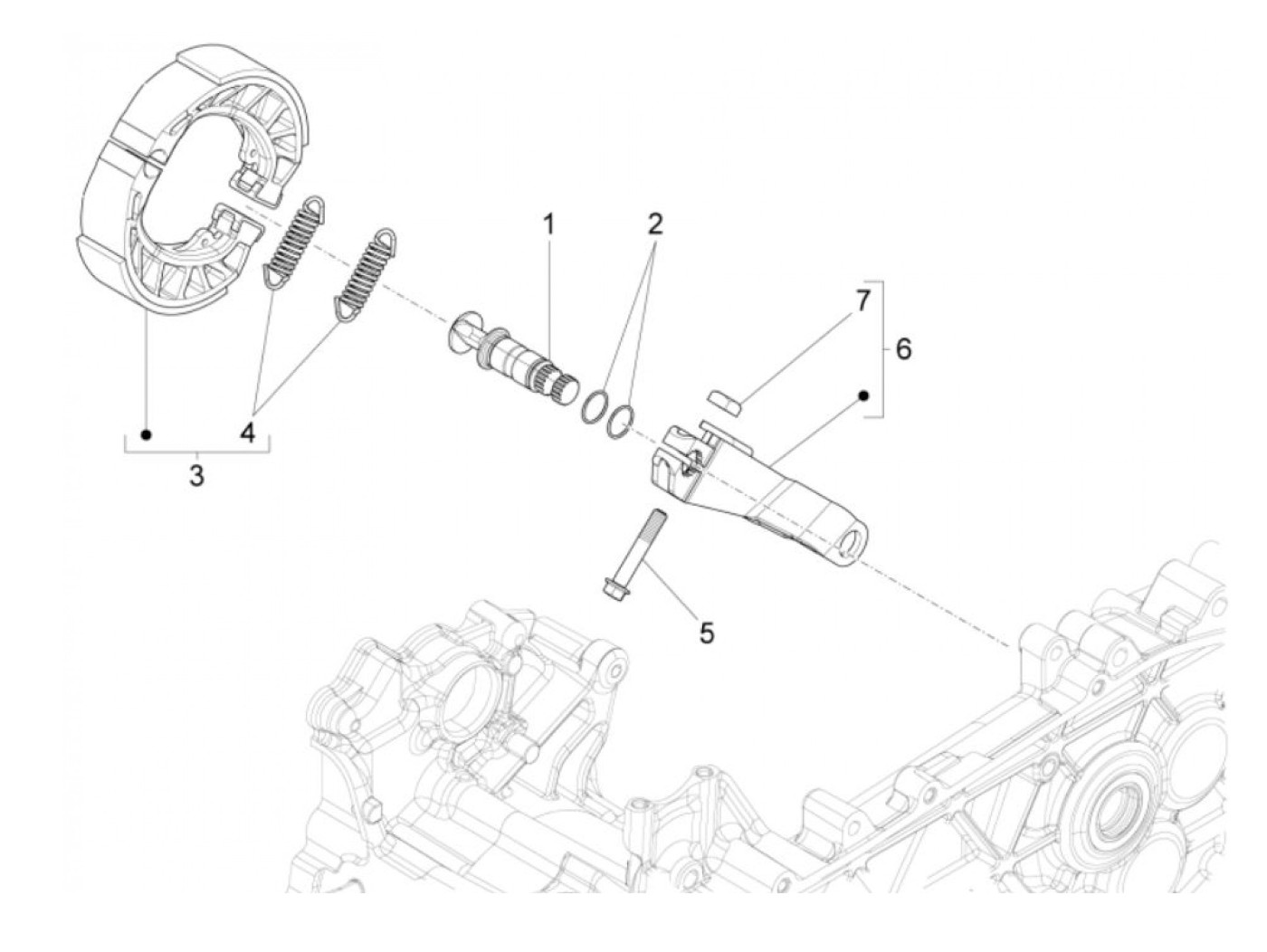 1
2
7
6
4
3
5