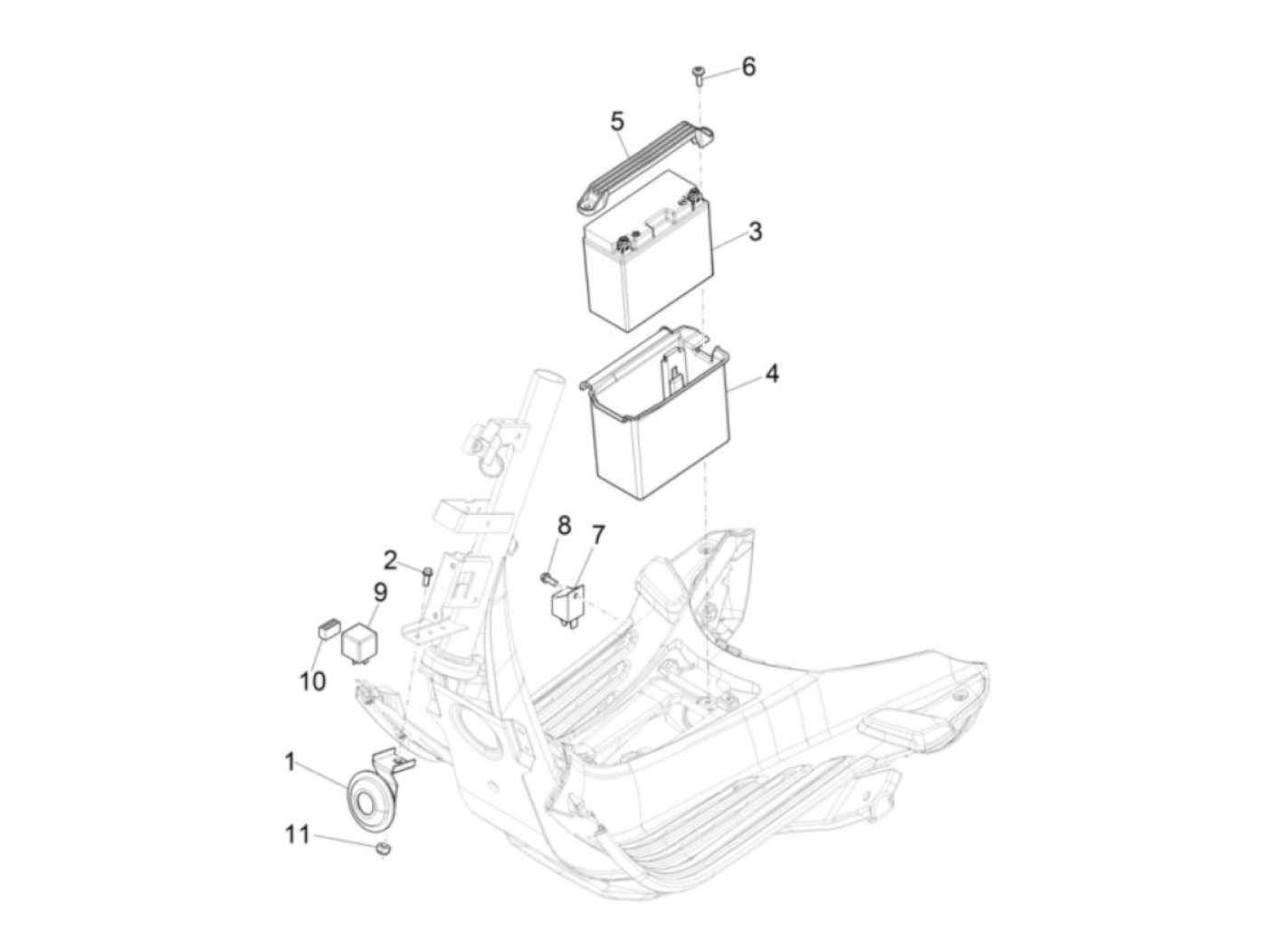 6
5
3
4
8
7
2
9
10
1
11