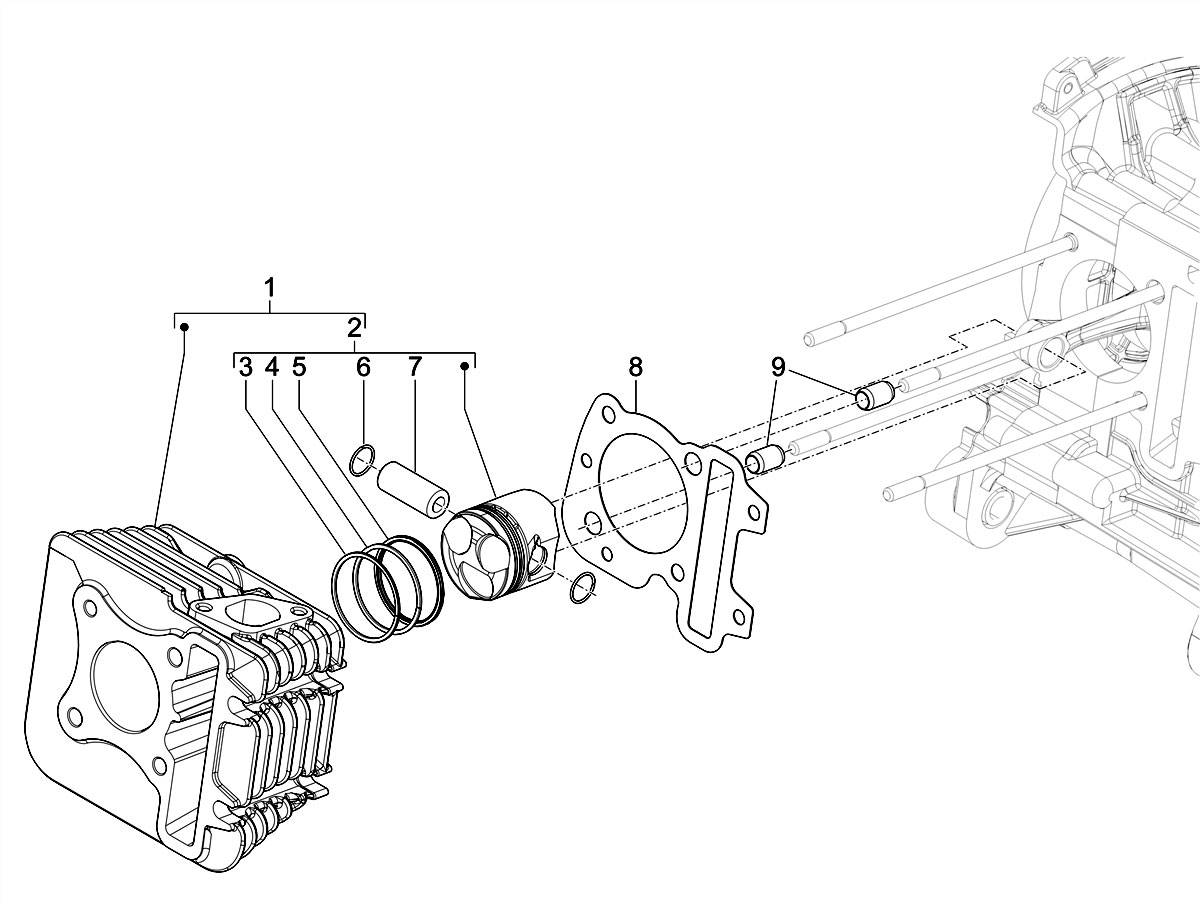 1
2
3
4
5
6
7
8
9