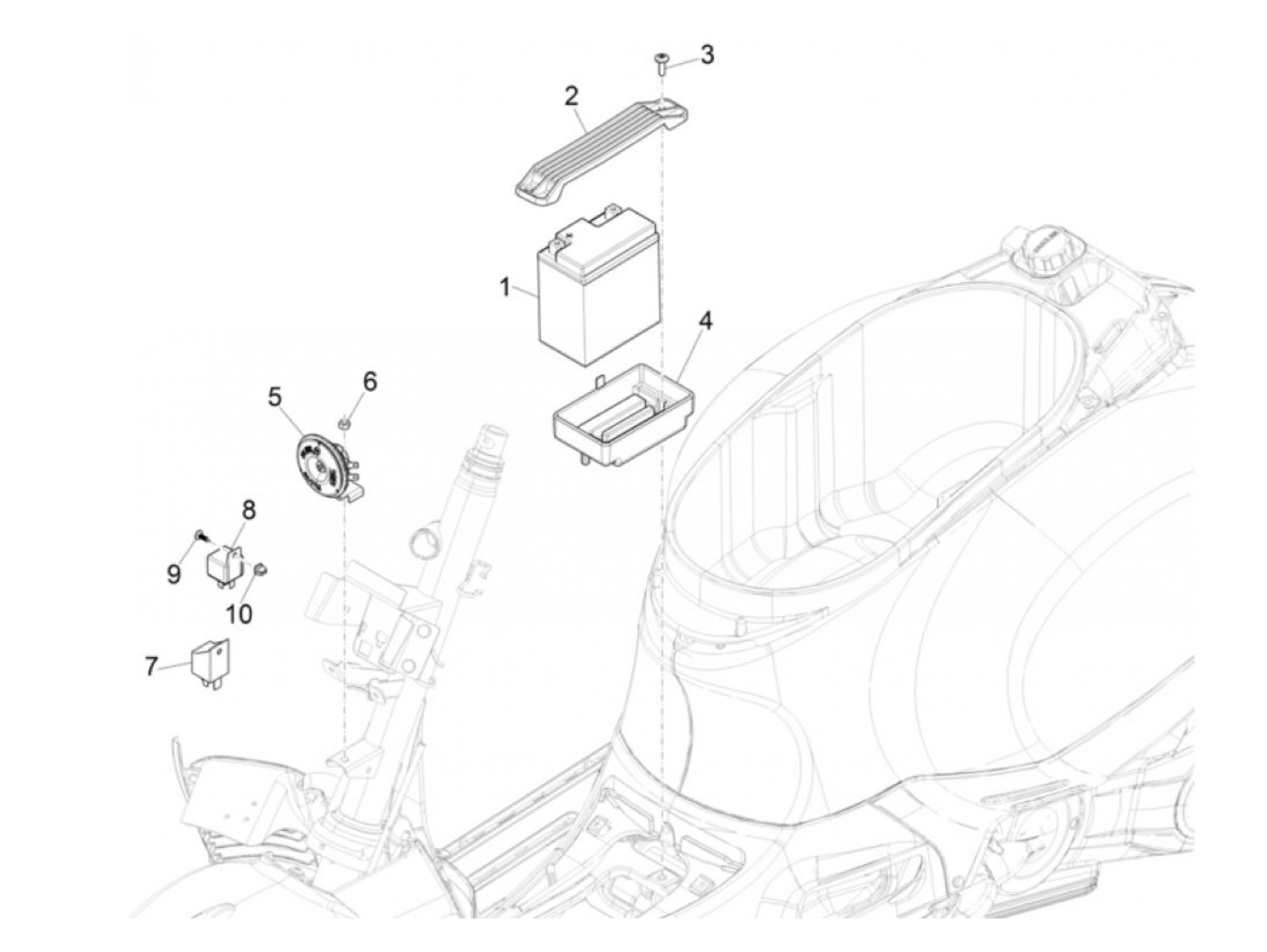 3
2
1
4
6
5
8
9
10
7