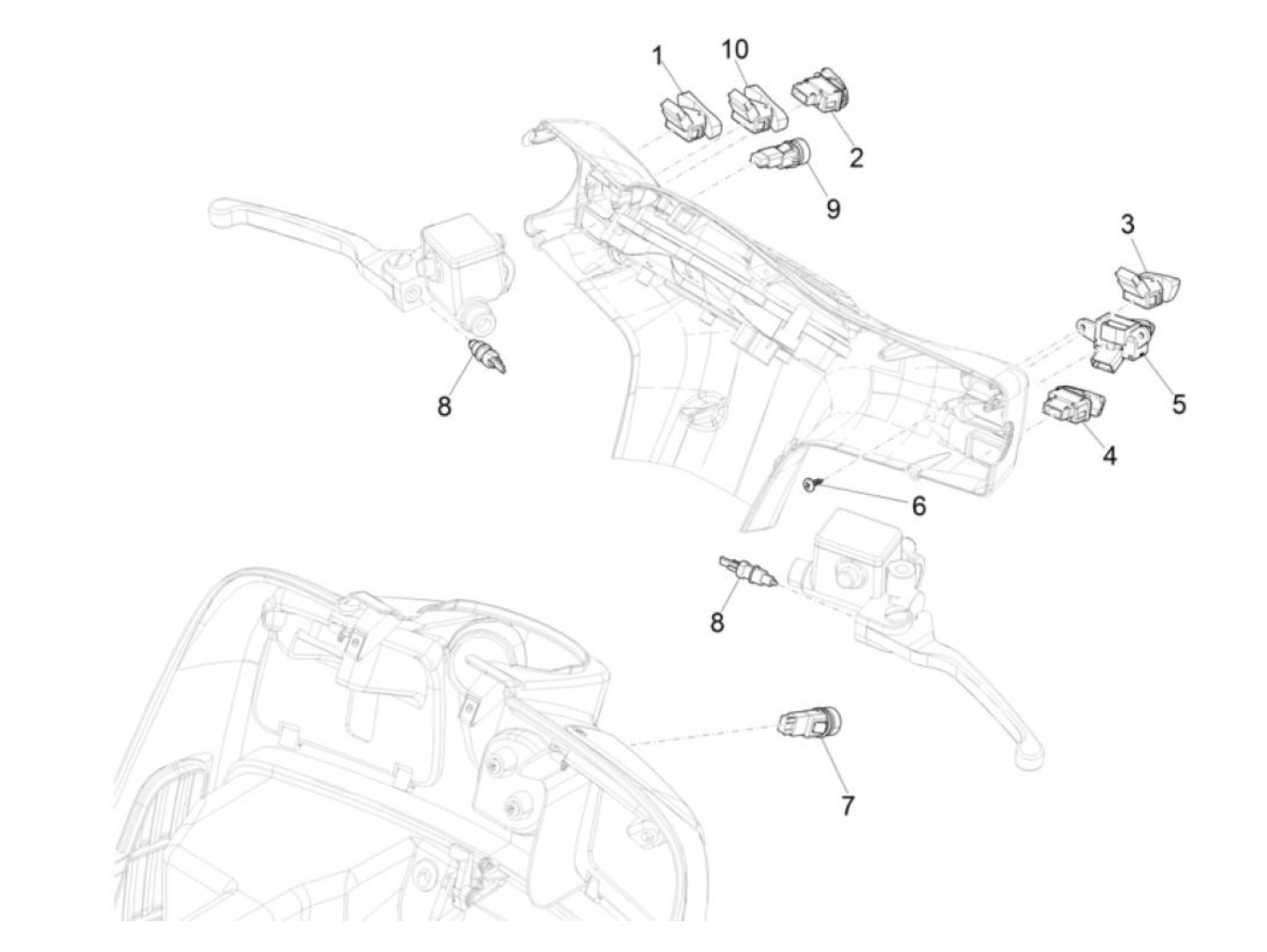 1
10
2
9
3
5
4
8
6
8
7