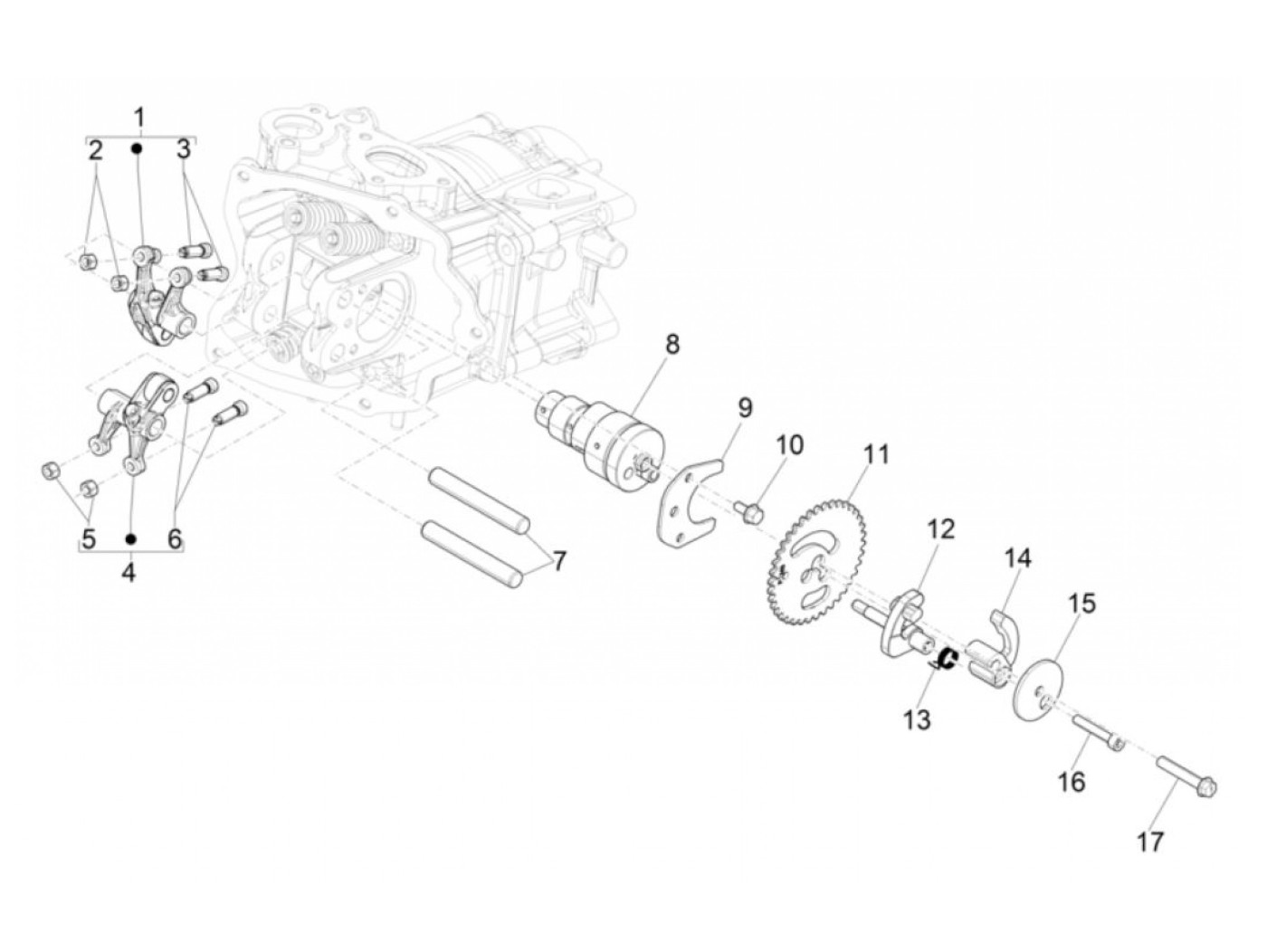 1
2
3
8
9
10
11
12
14
15
13
16
17
7
5
6
4