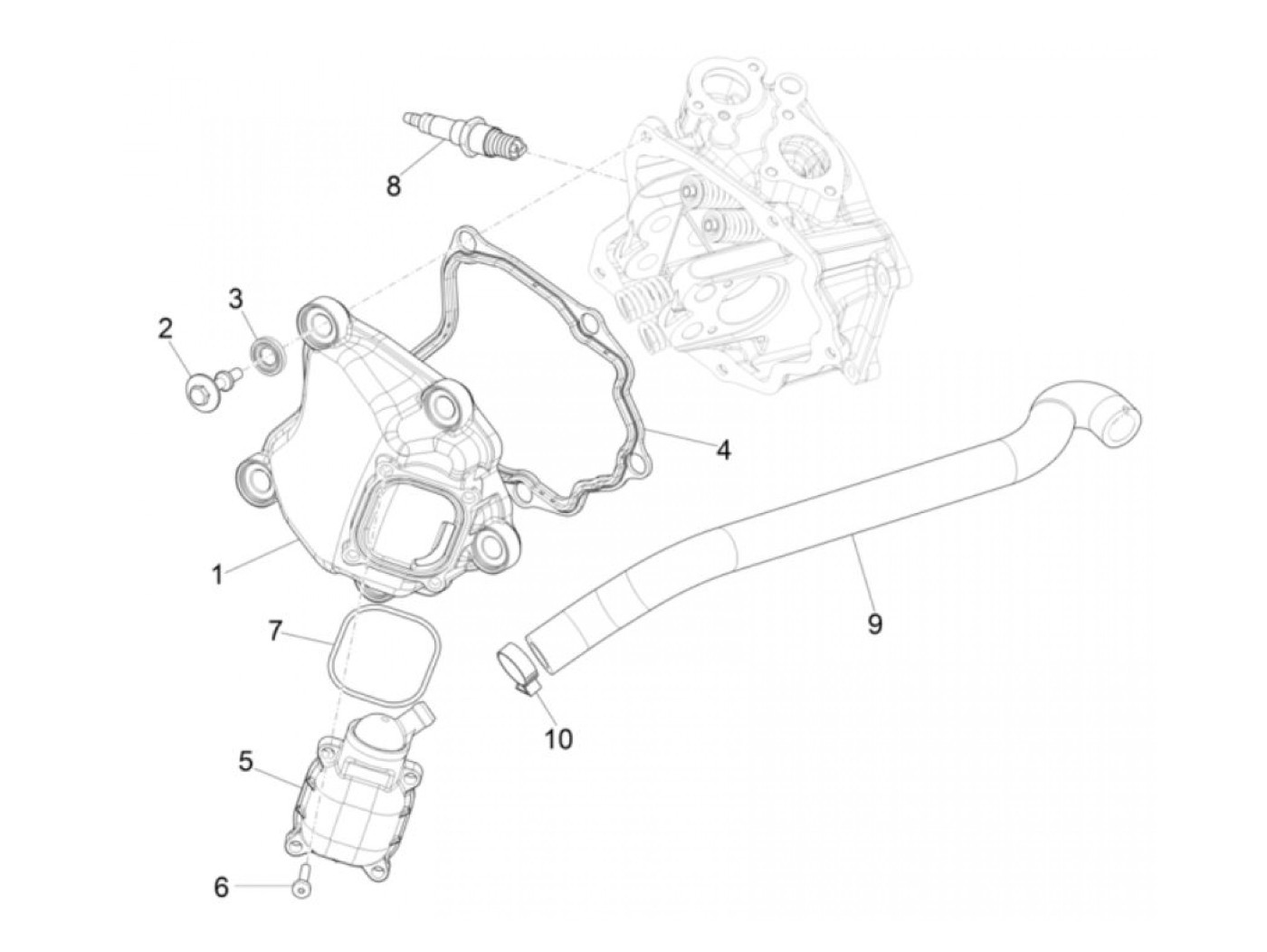 8
3
2
4
1
9
7
10
5
6