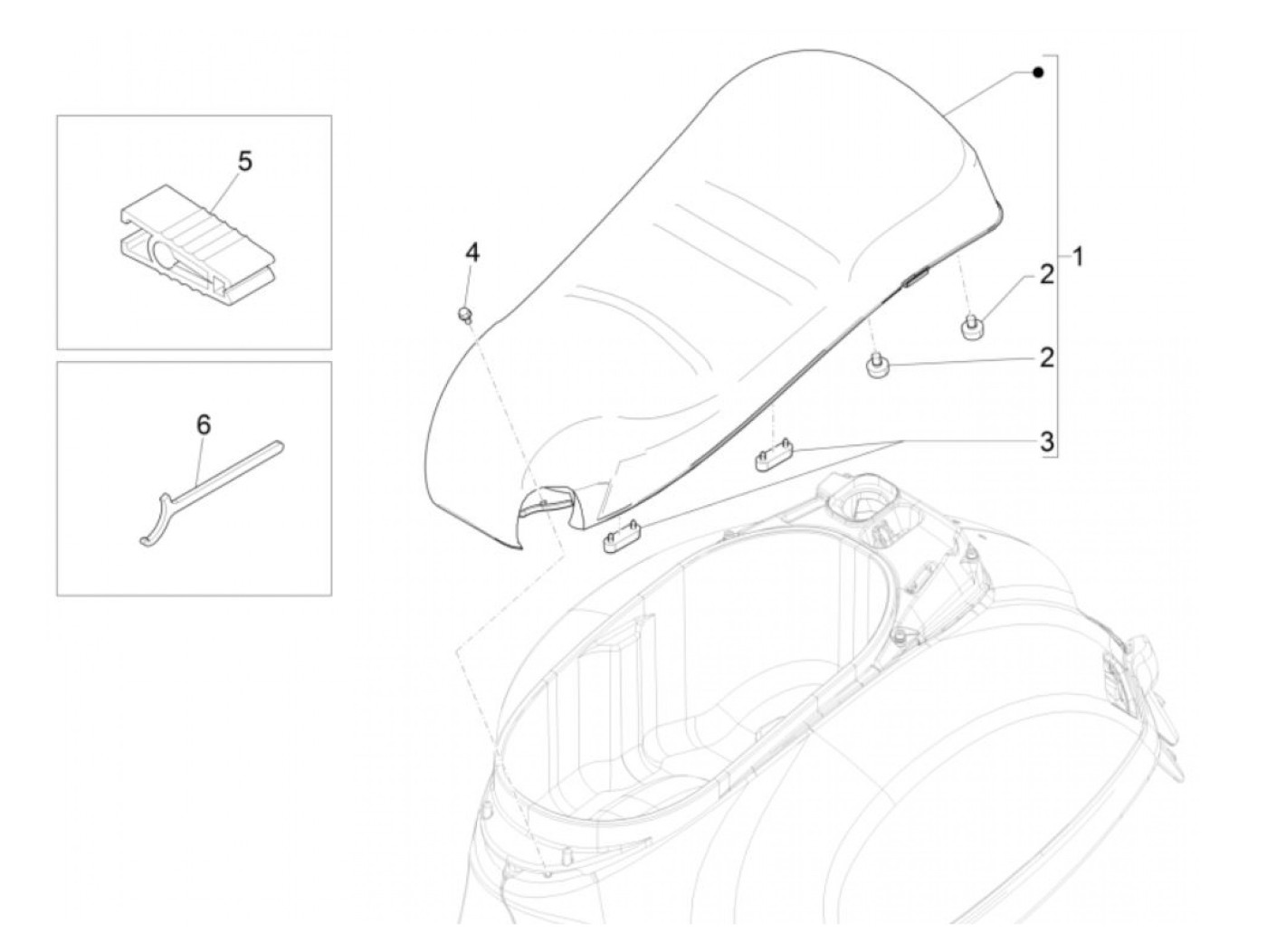 5

6

4

1

2

2

3