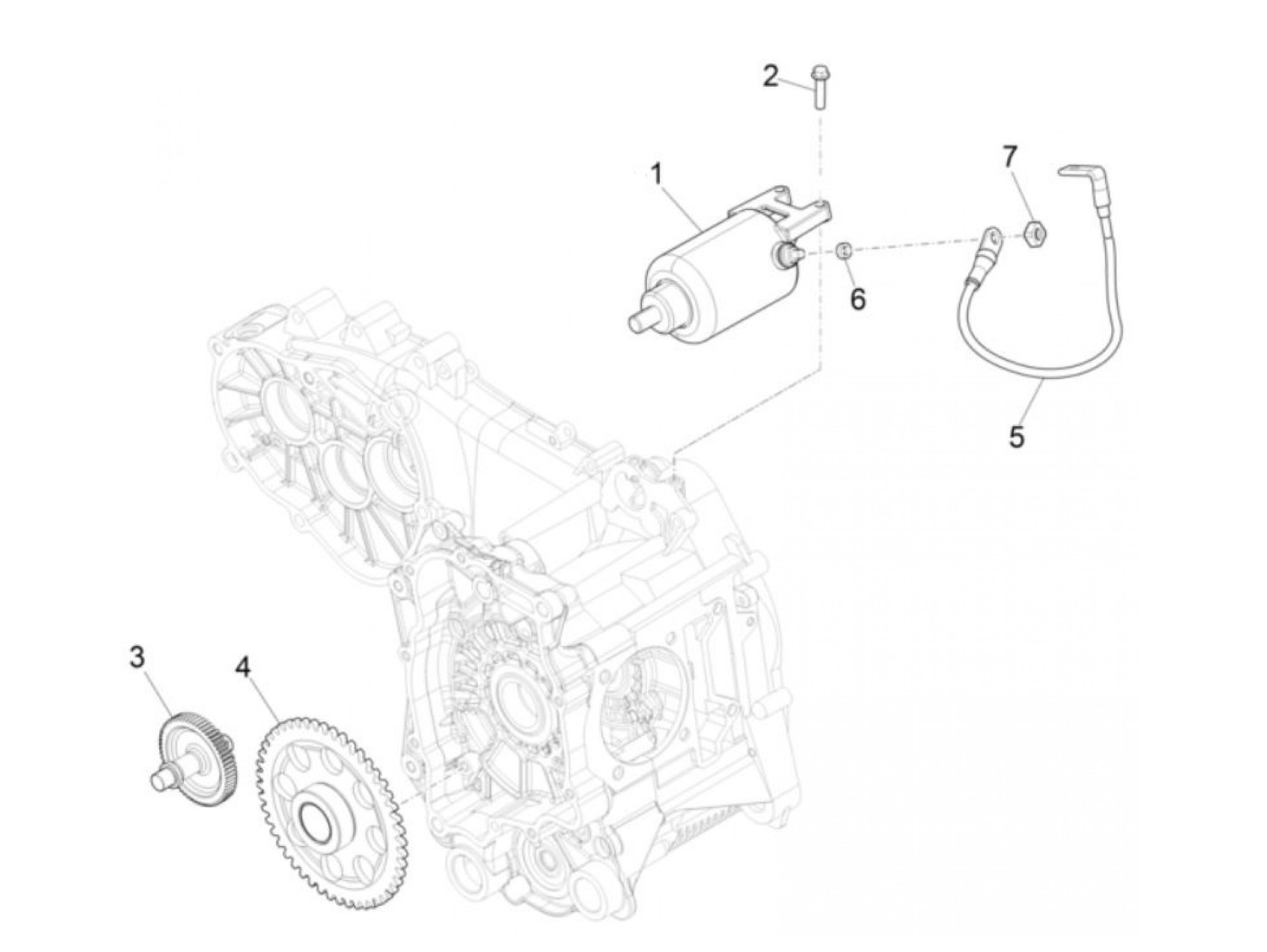 2
1
7
6
5
3
4